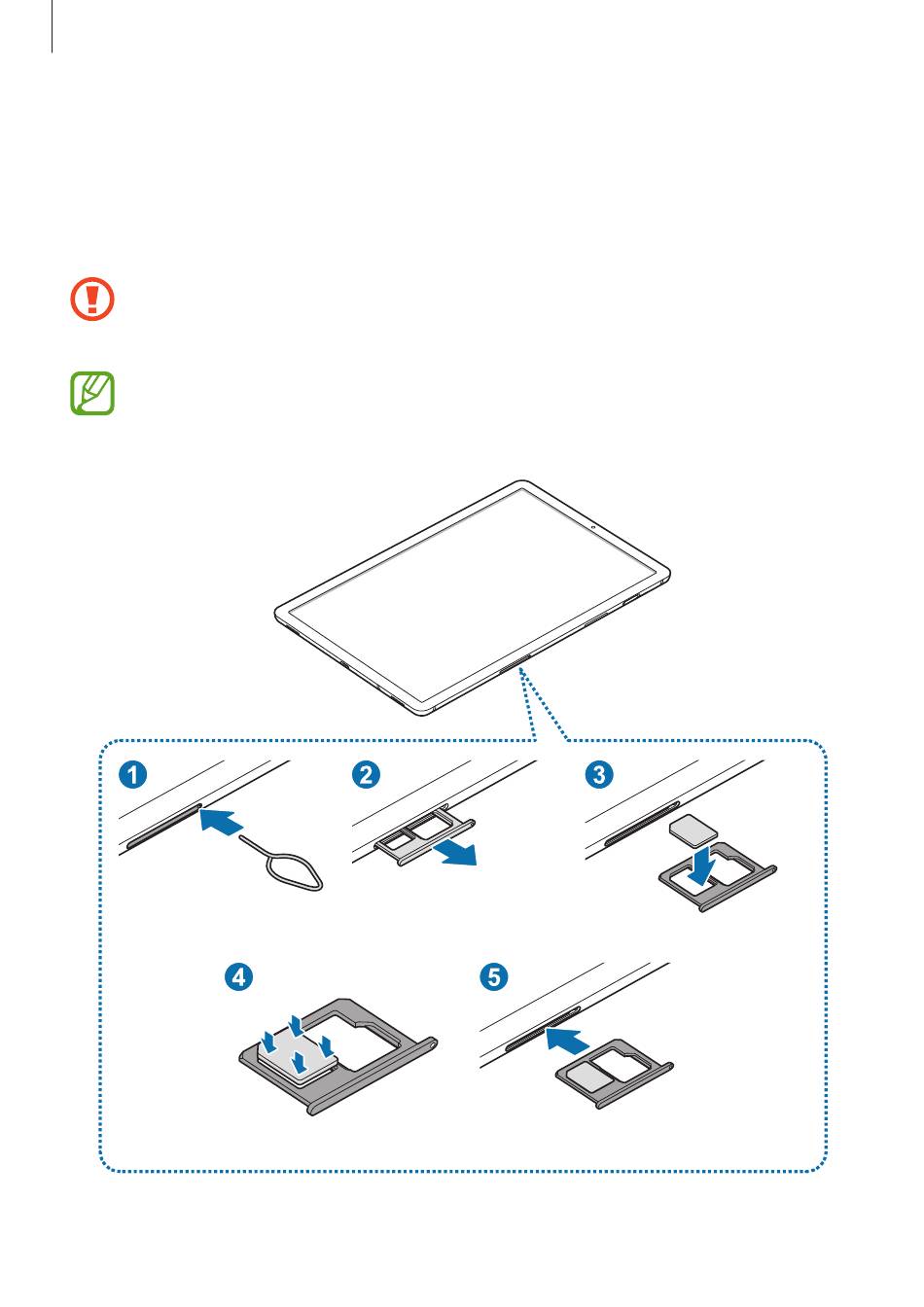 1

2

3

4

5