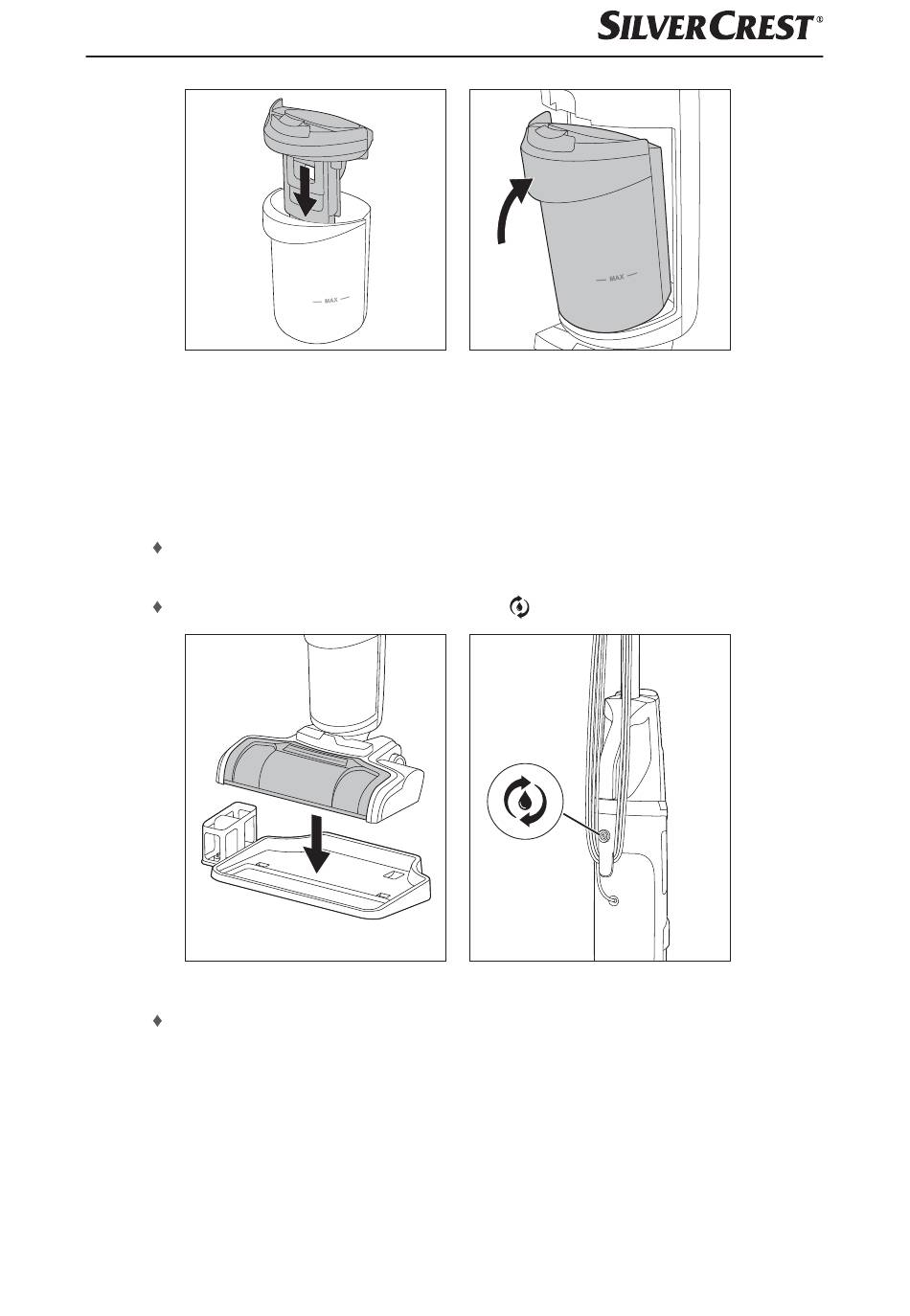 SILVERCREST®

MAX

MAX

♦

♦

♦