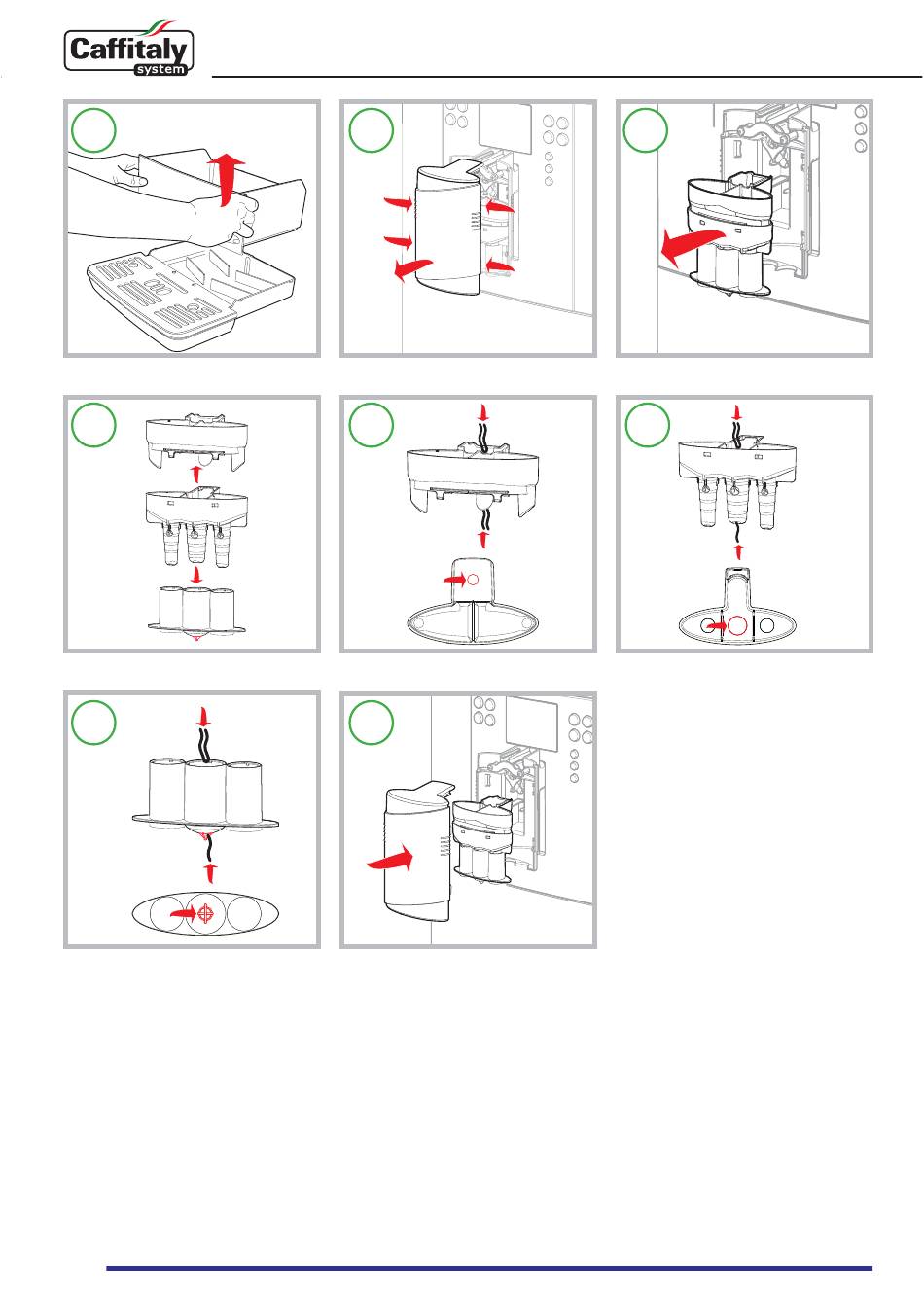 Caffitaly system