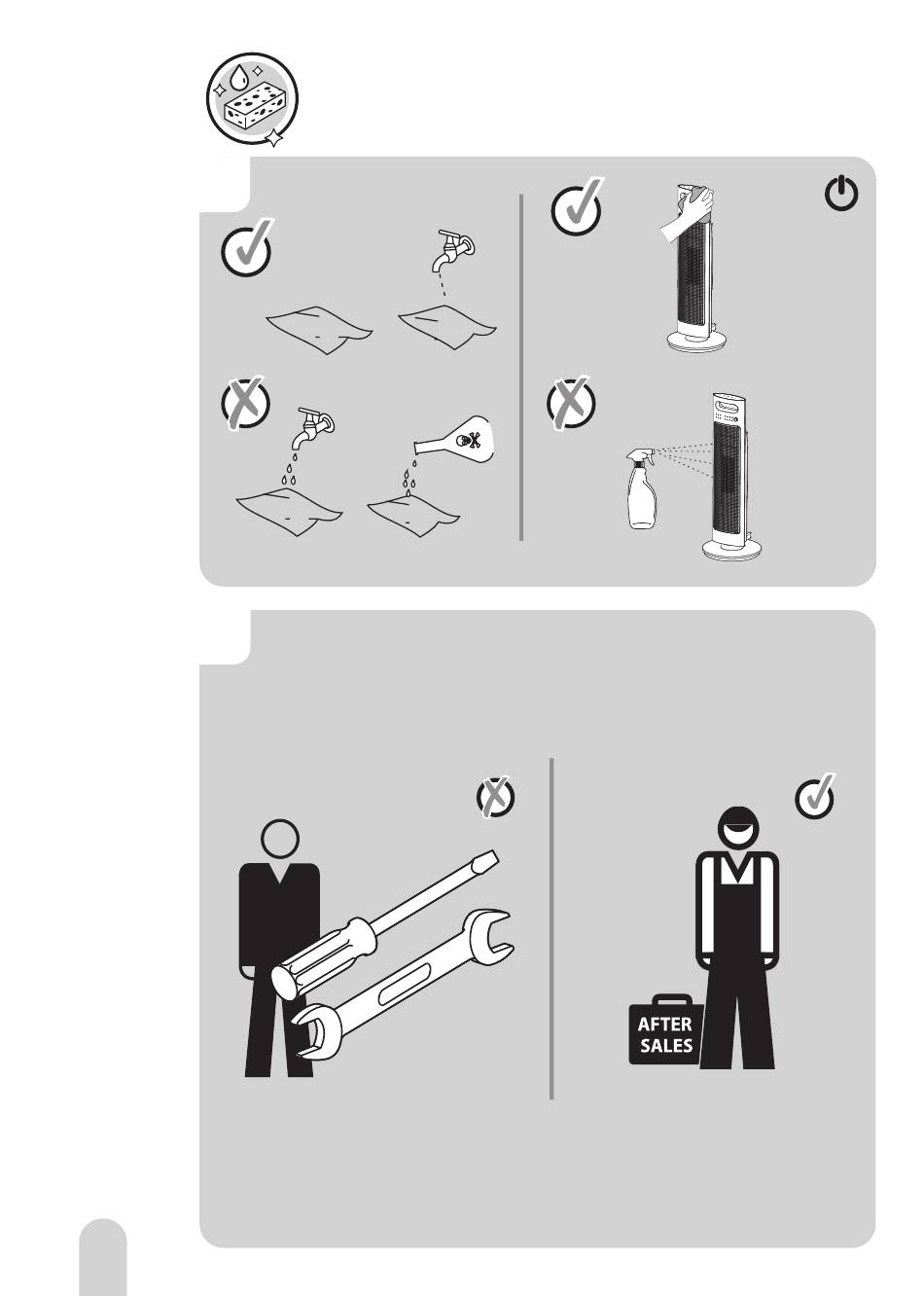 AFTER SALES