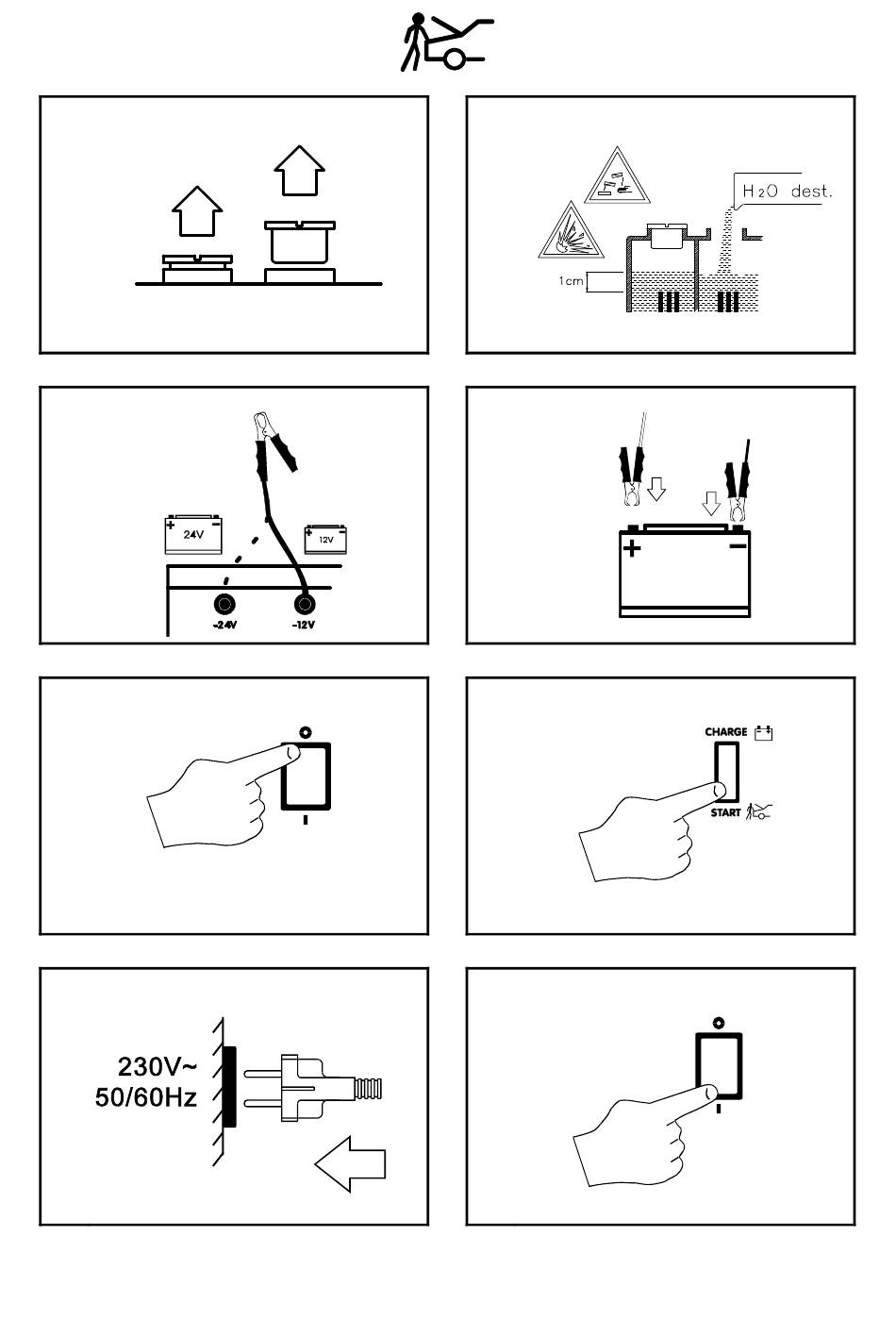 $H_2O$ dest.

1cm

24V

12V

-24V

-12V

+

−

O

I

CHARGE

START

230V~
50/60Hz

O

I