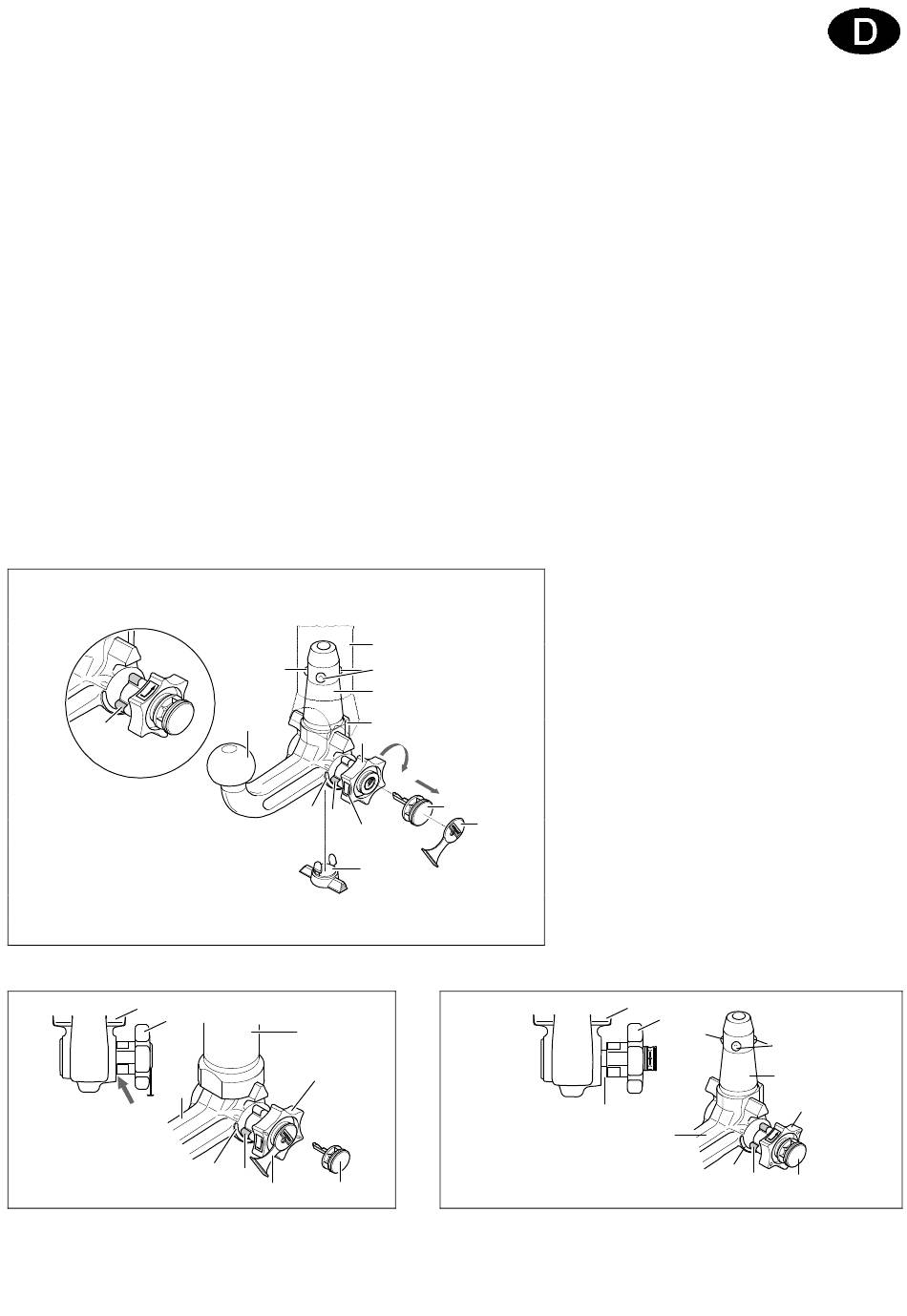 D