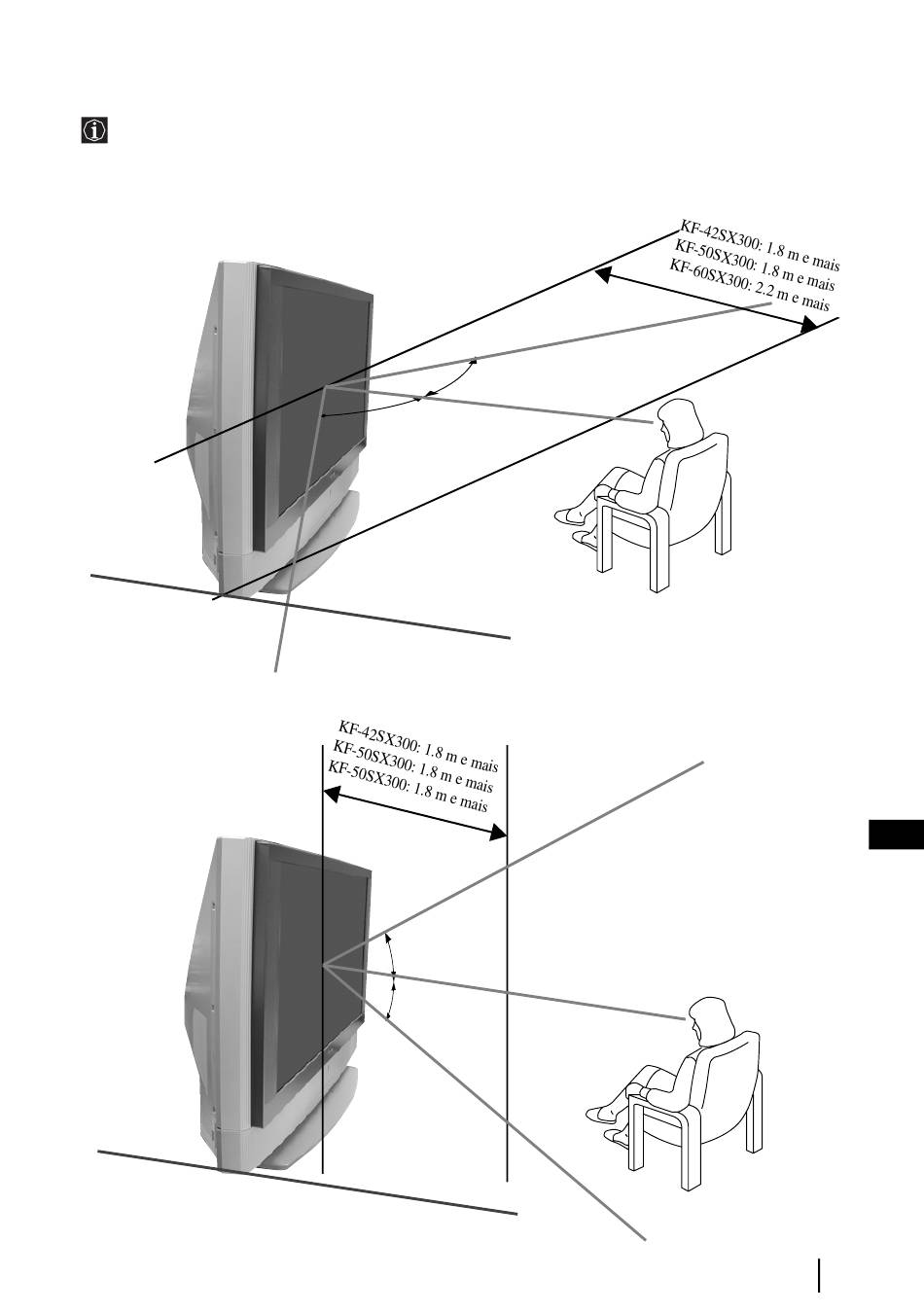 KF-42SX300: 1.8 m e mais
KF-50SX300: 1.8 m e mais
KF-60SX300: 2.2 m e mais

KF-42SX300: 1.8 m e mais
KF-50SX300: 1.8 m e mais
KF-50SX300: 1.8 m e mais