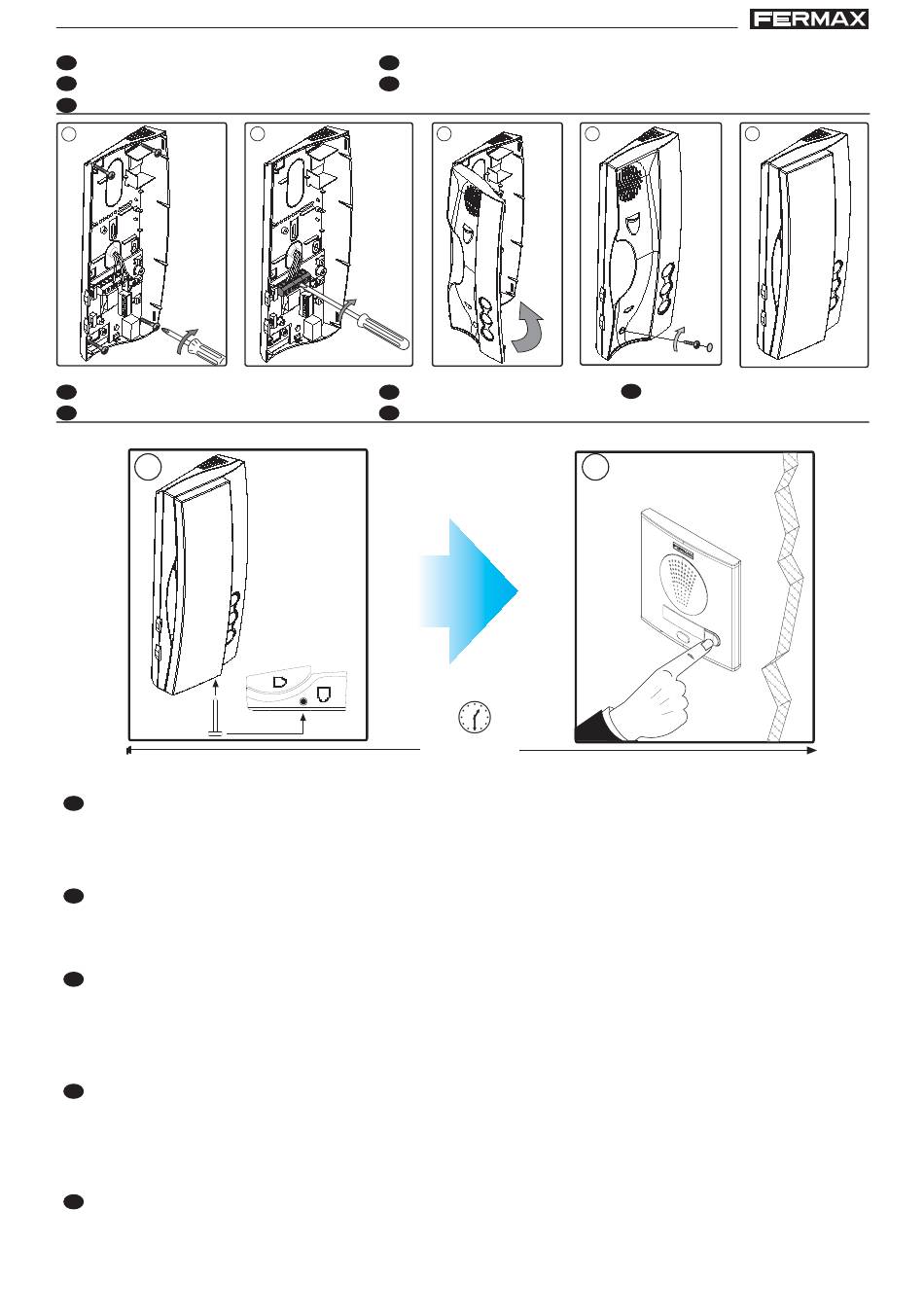 FERMAX