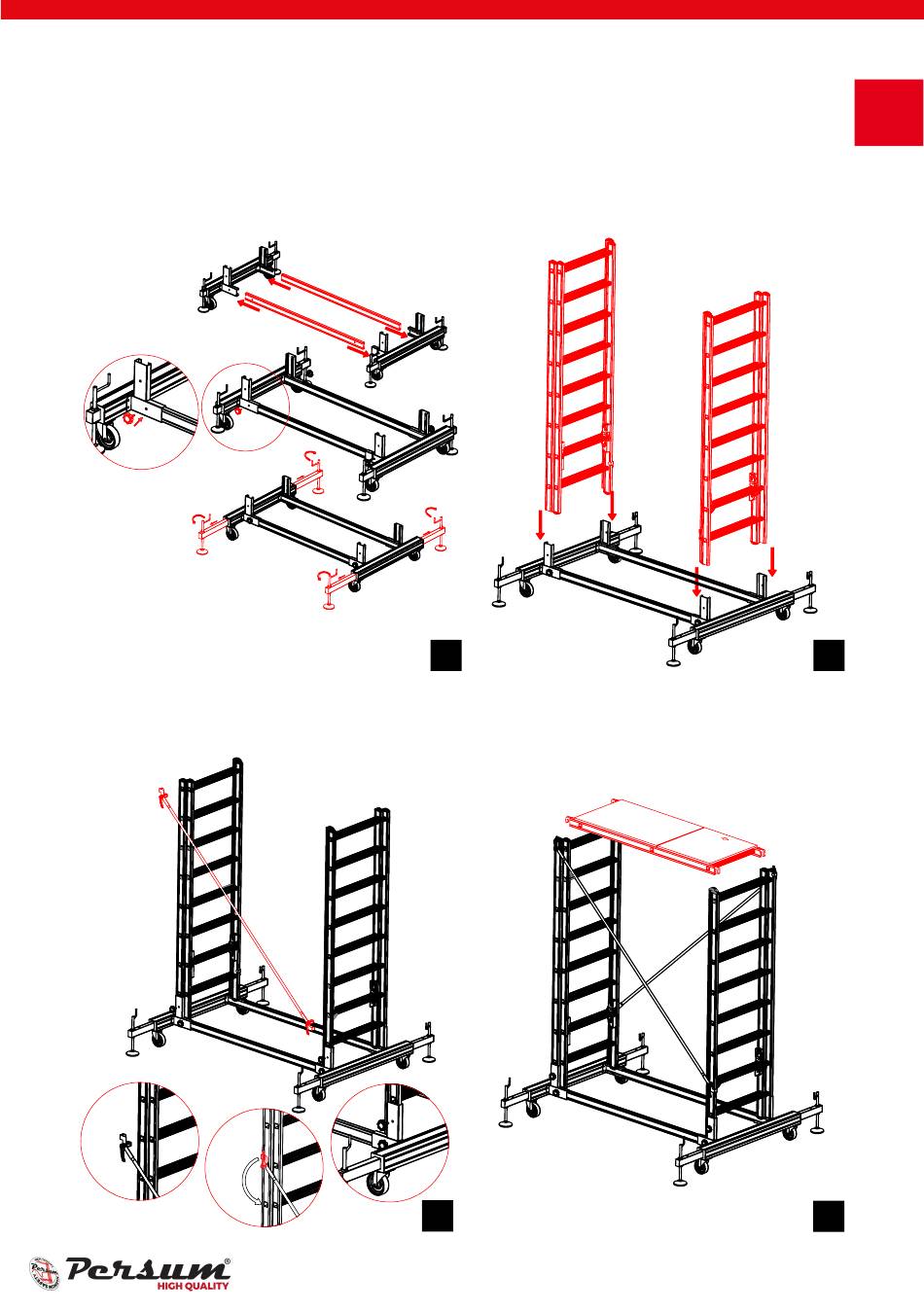 Persum®
HIGH QUALITY