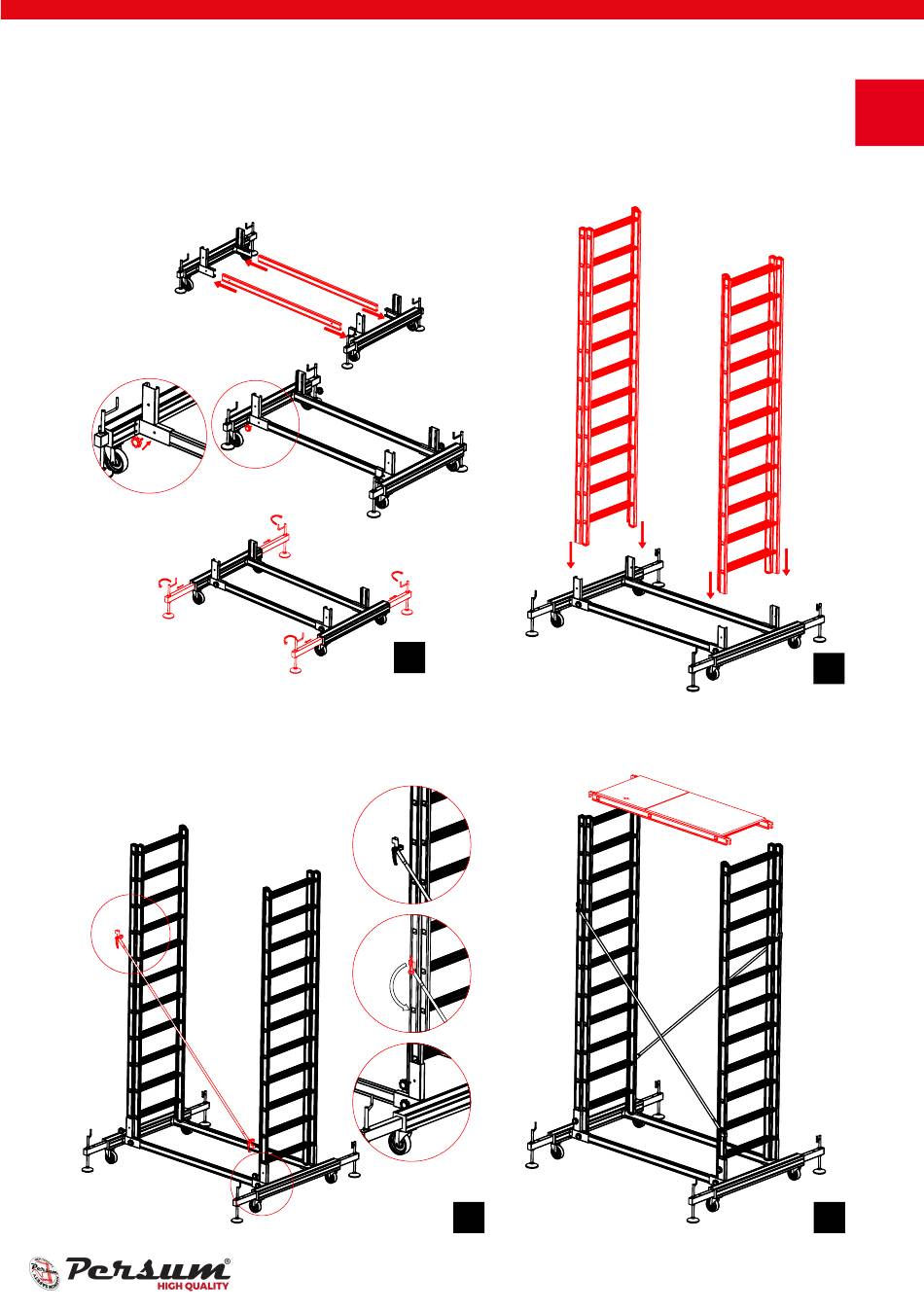 Persum®
HIGH QUALITY