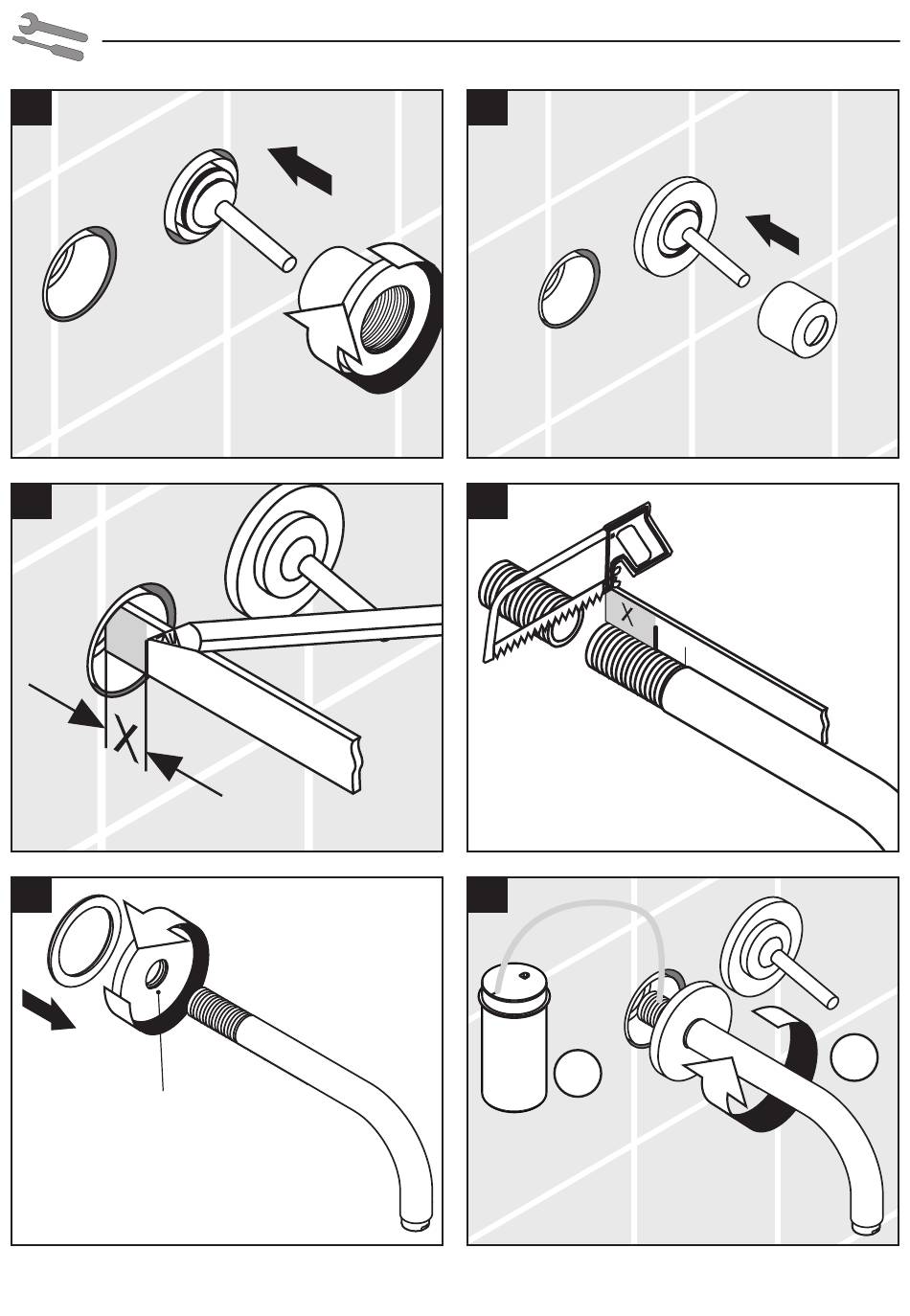 X

X