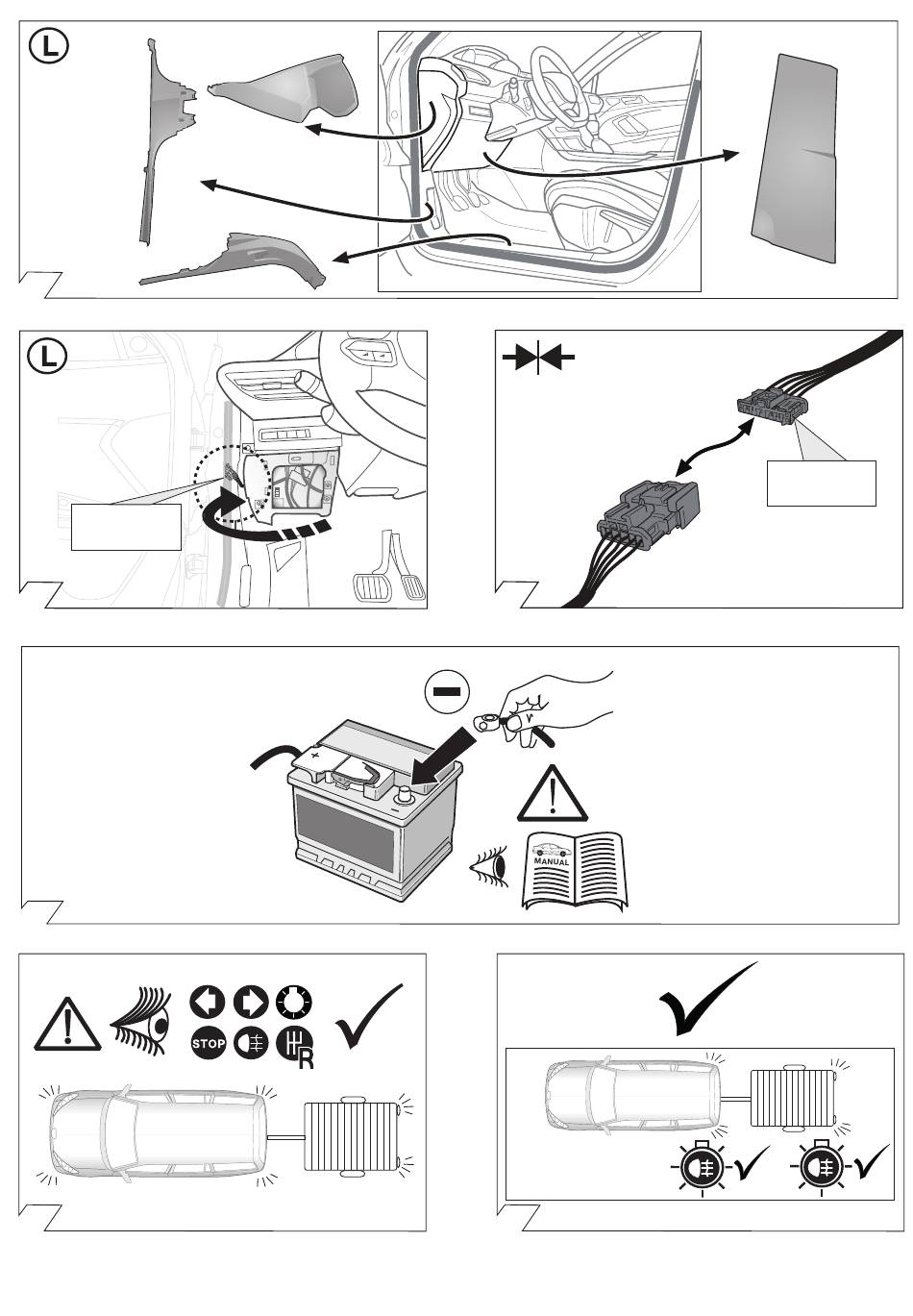 L

L

MANUAL

STOP

R