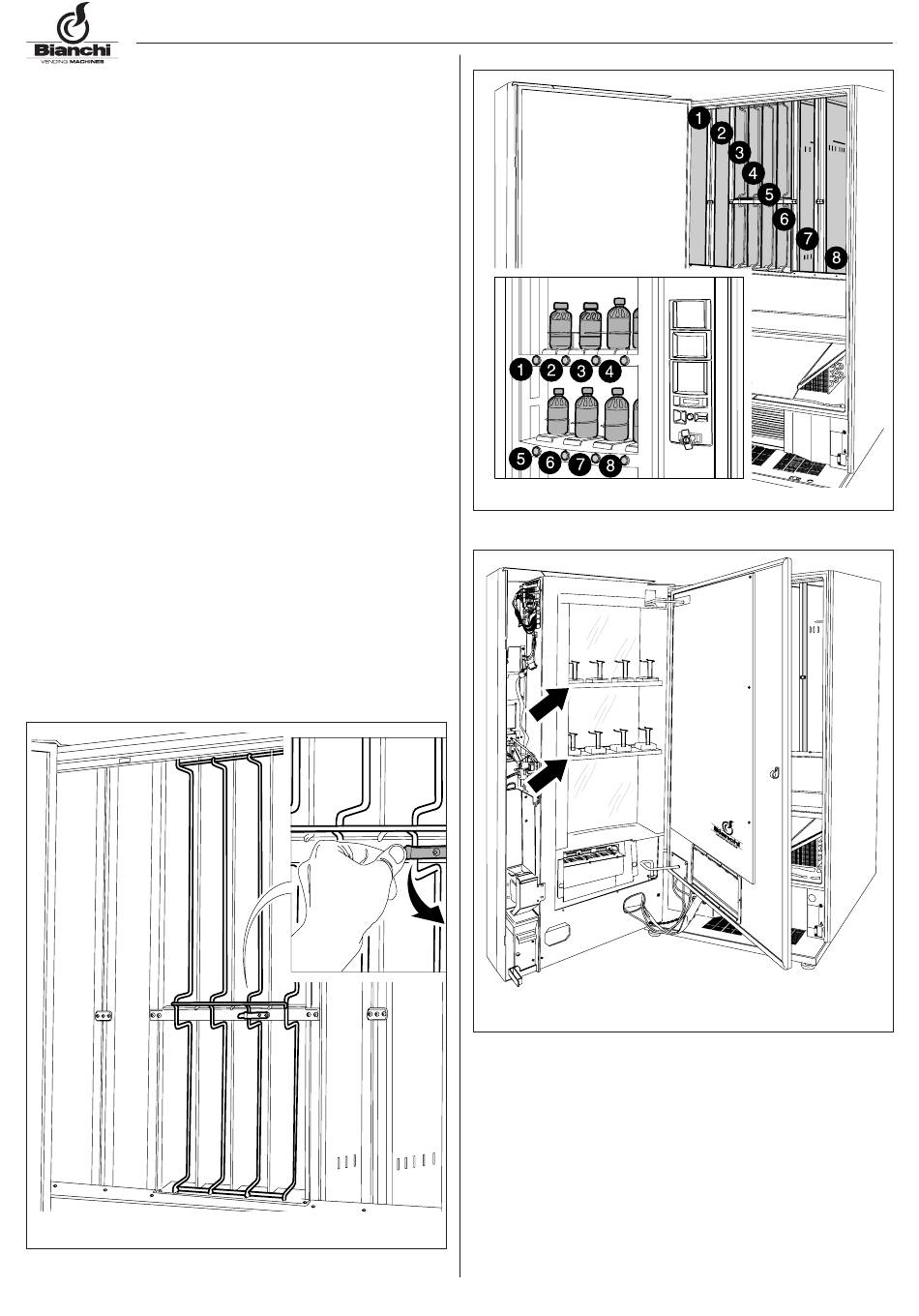 Bianchi
VENDING MACHINES

1
2
3
4
5
6
7
8

1 2 3 4

5 6 7 8