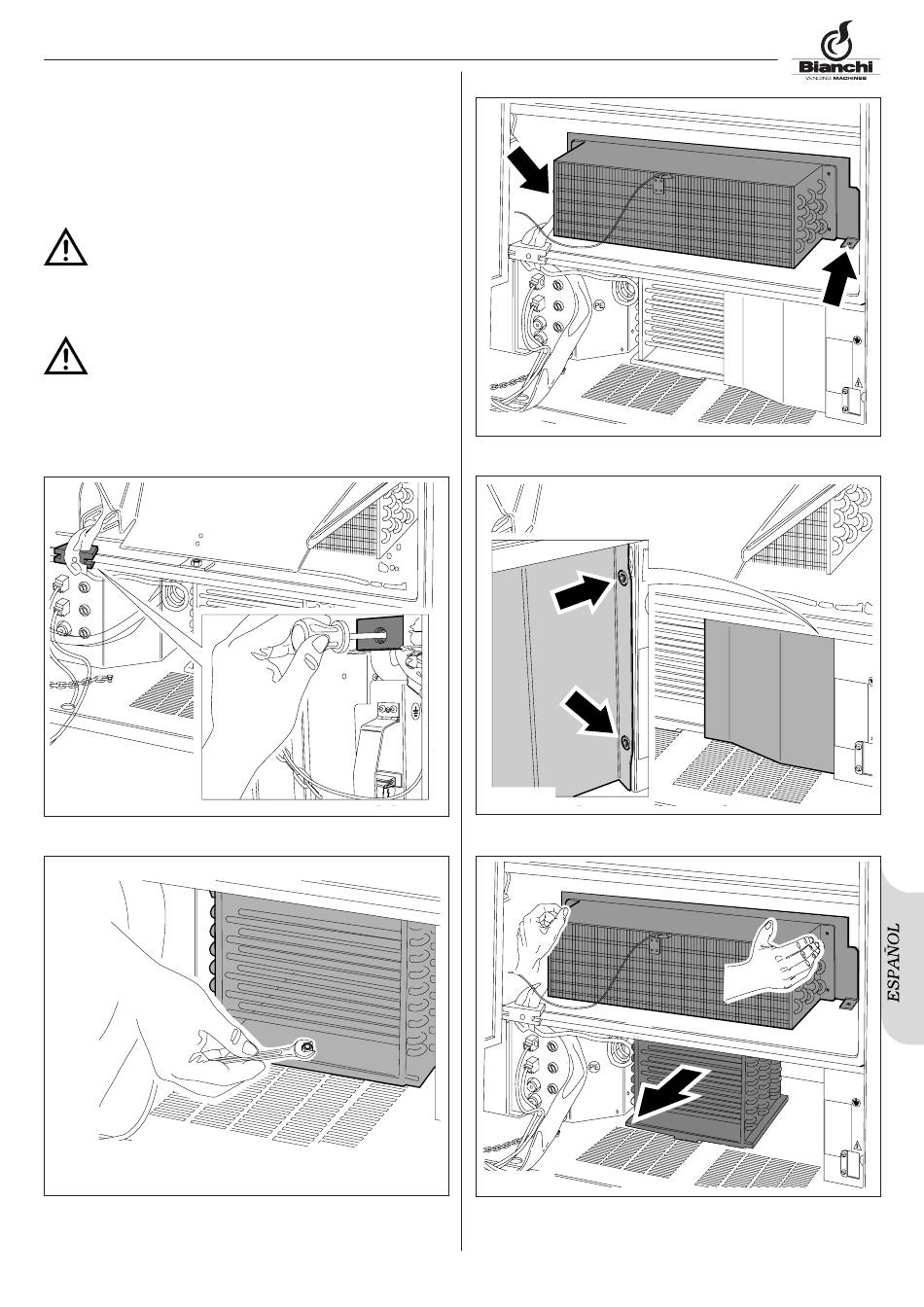 Bianchi
VENDING MACHINES

ESPAÑOL