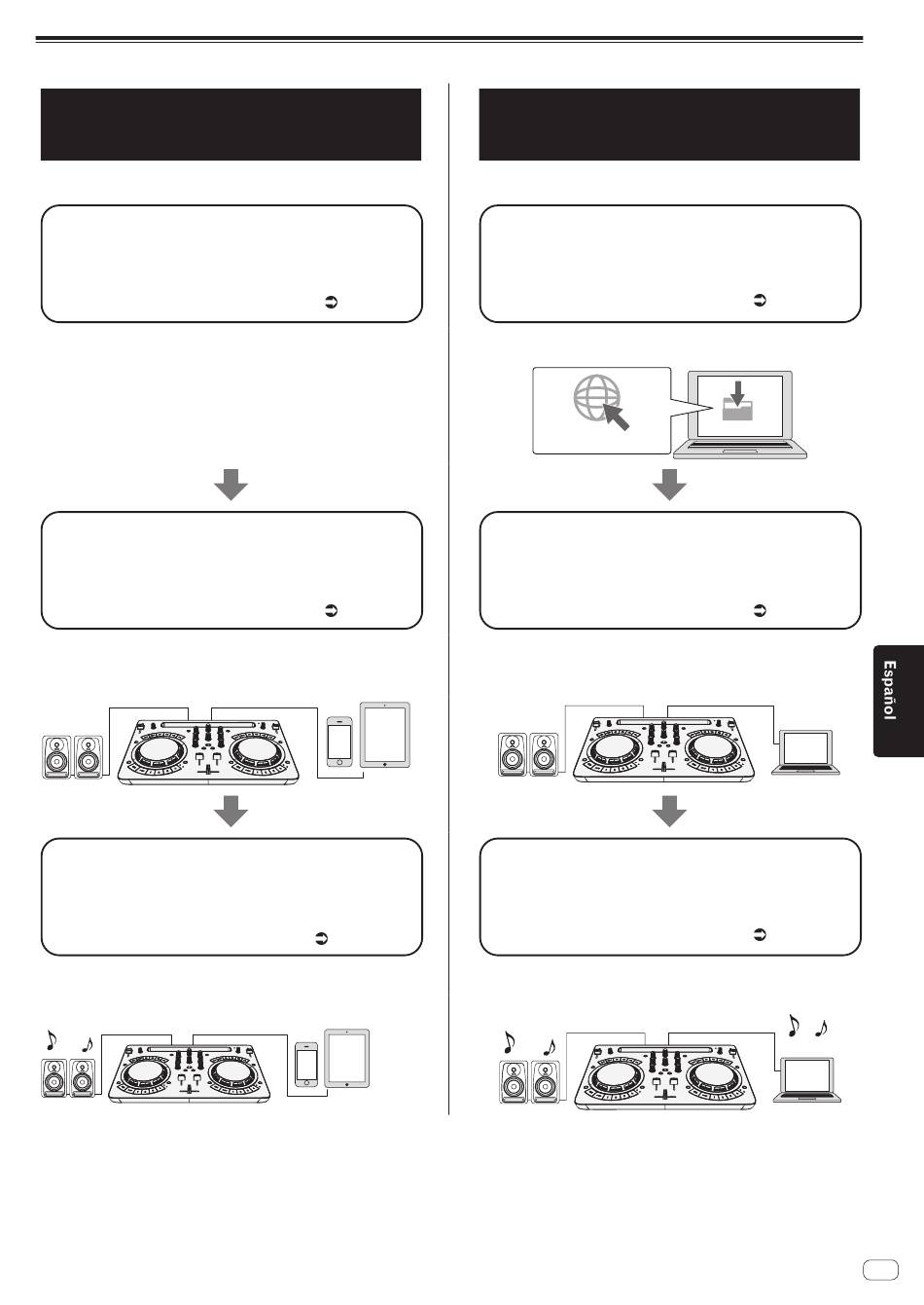 Español