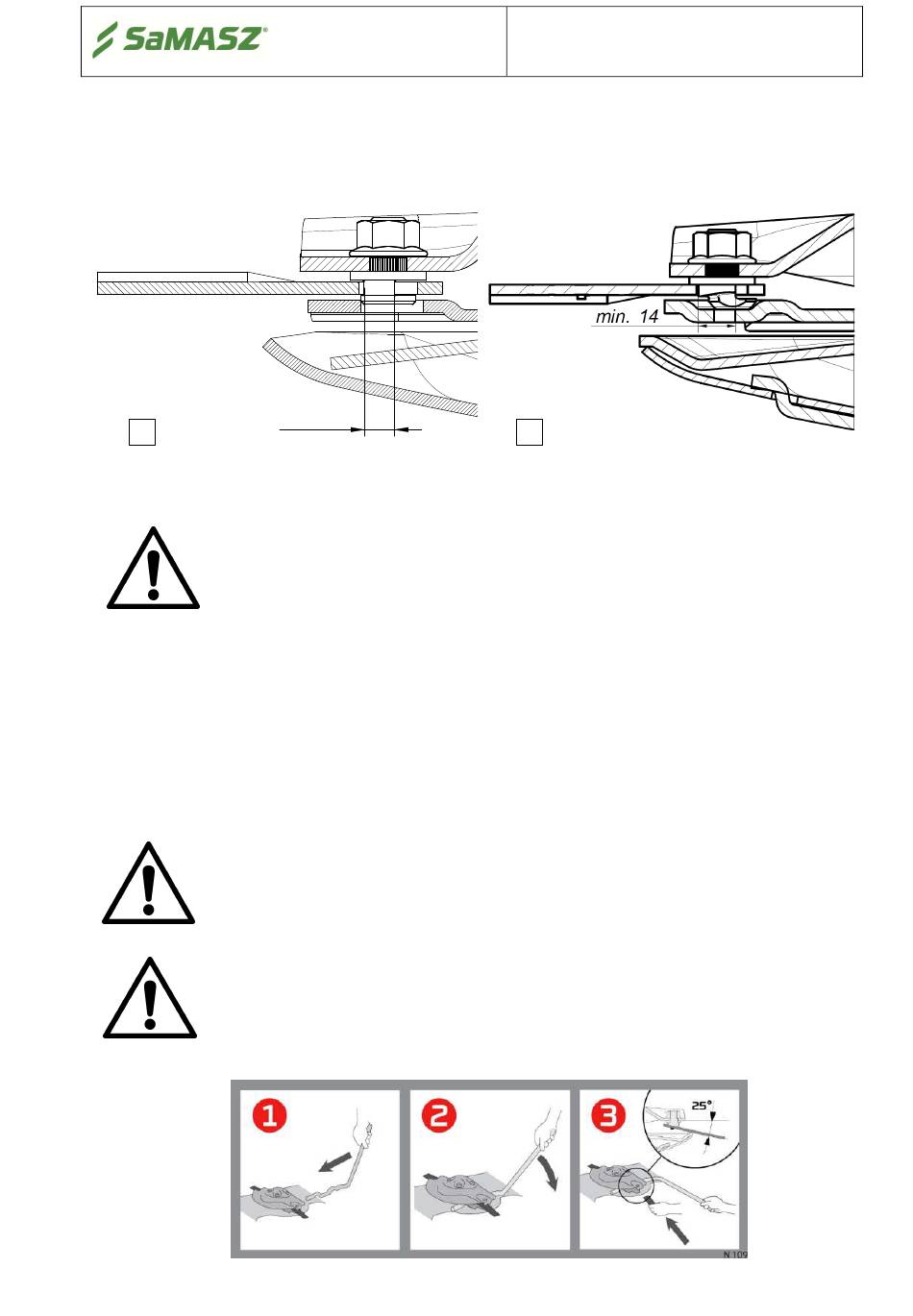 SaMASZ®

min. 14

1

2

3

25°

N 109