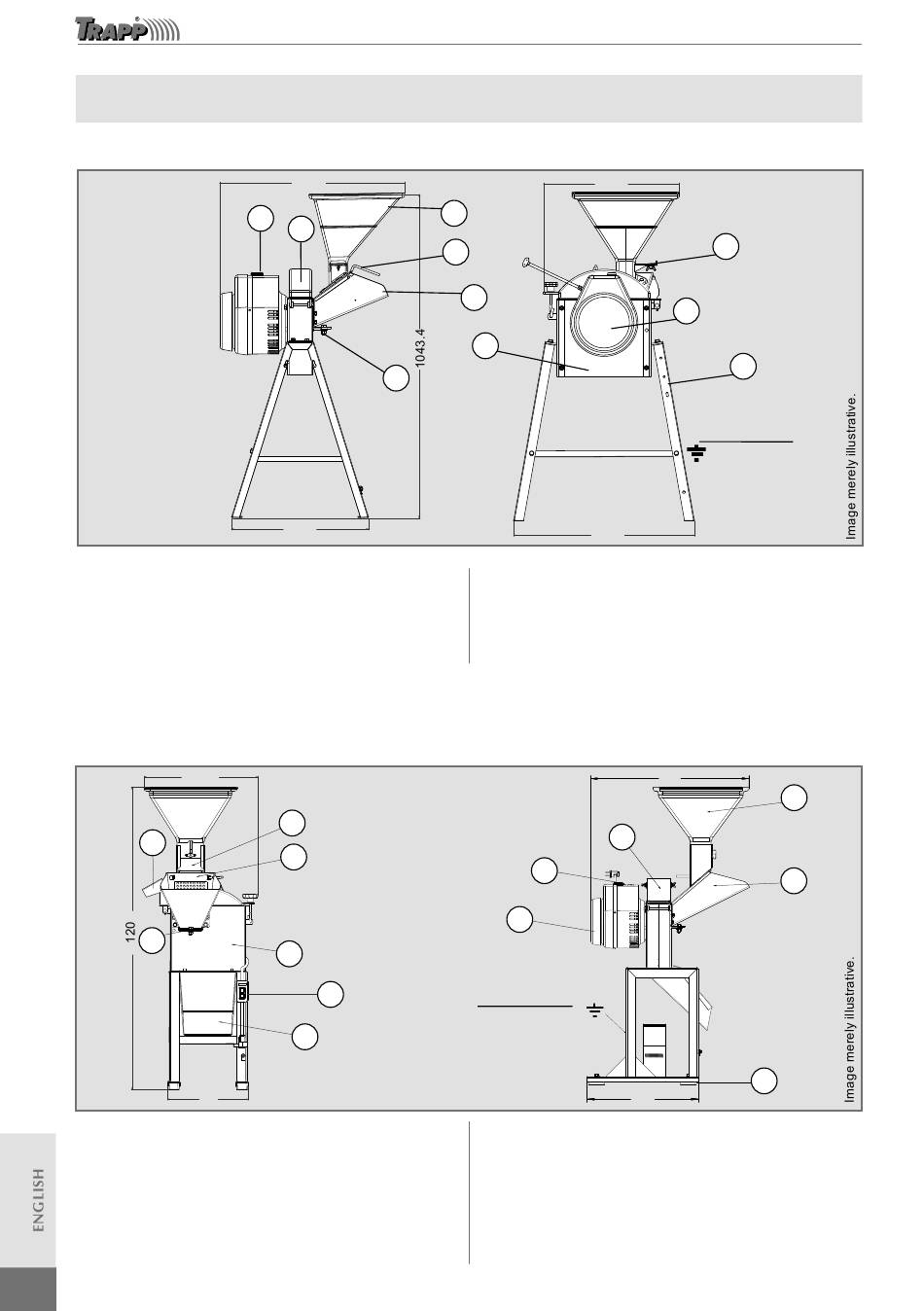 TRAPP

1043.4

Image merely illustrative.

120

Image merely illustrative.

ENGLISH