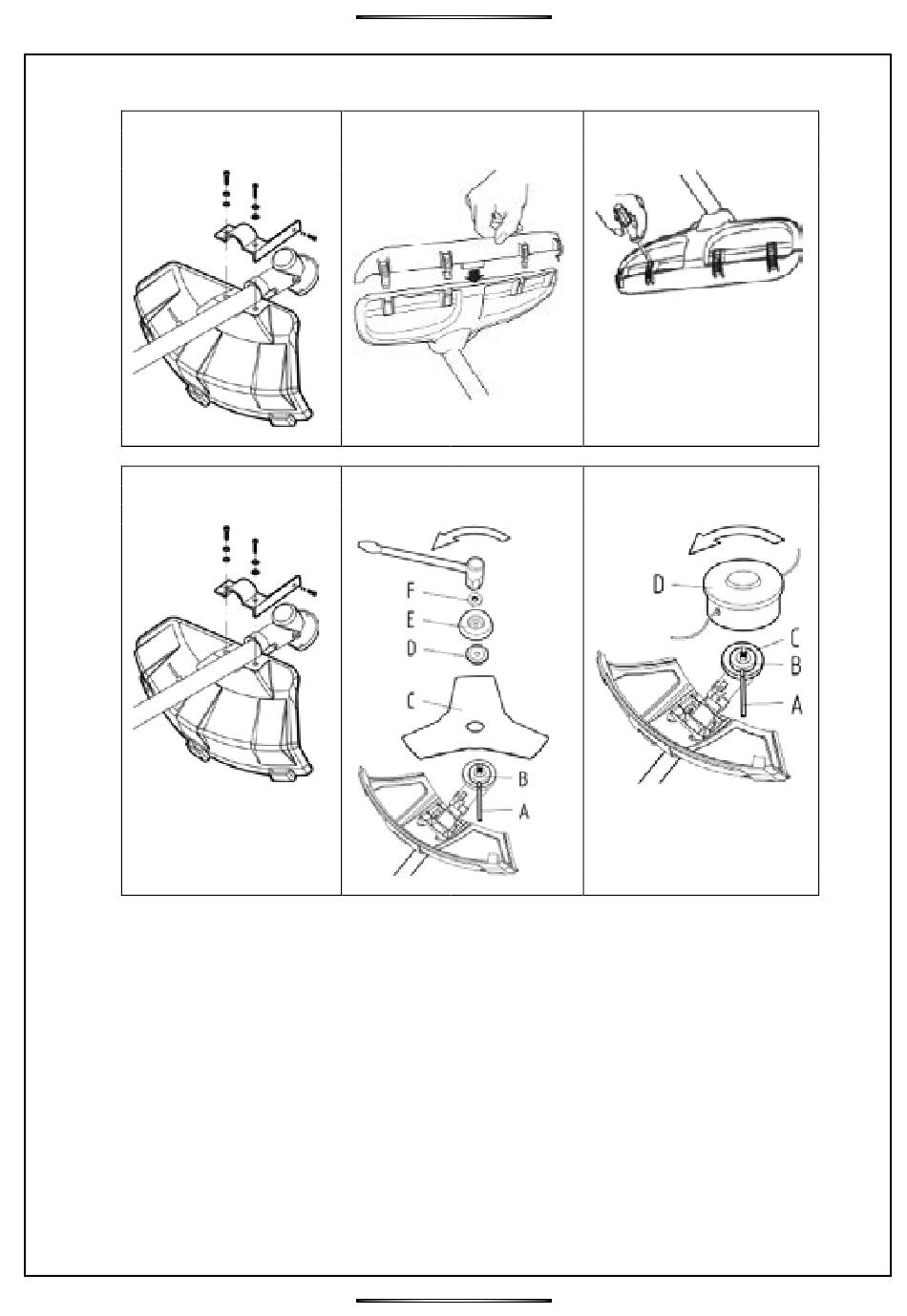 F
E
D
C
B
A

D
C
B
A