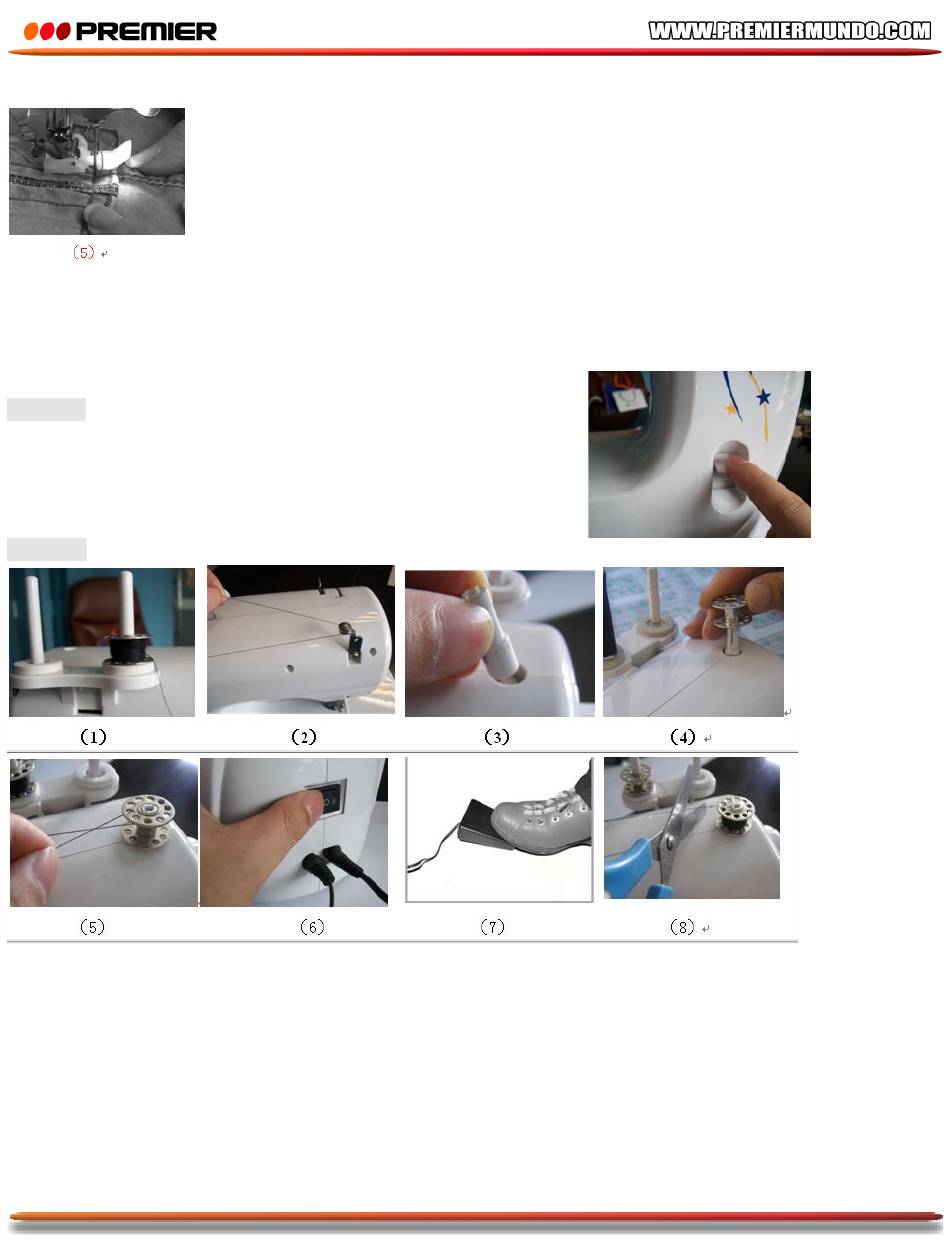 PREMIER

WWW.PREMIERMUNDO.COM

(5)

(1)

(2)

(3)

(4)

(5)

(6)

(7)

(8)