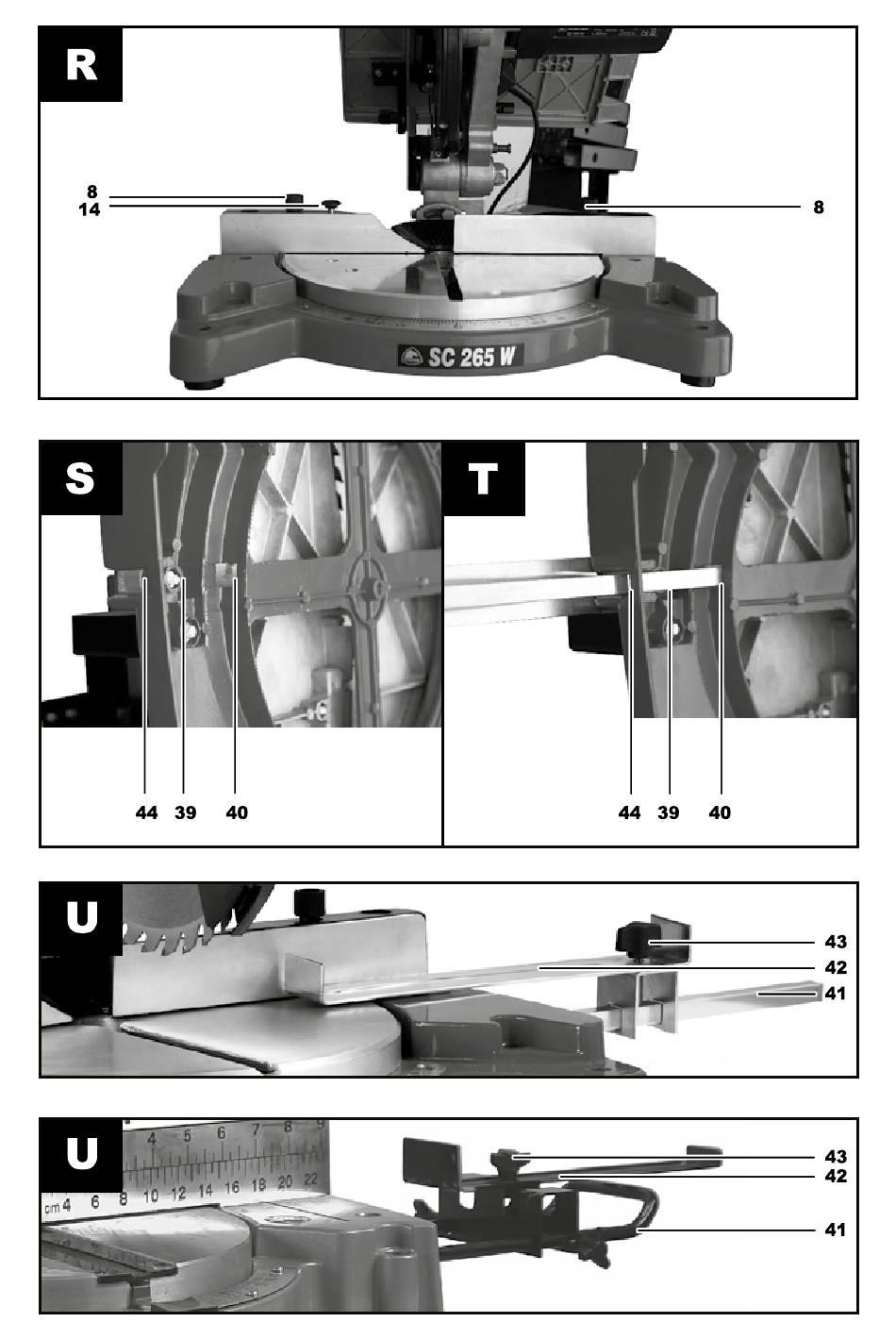 R

8
14
8
SC 265 W

S
44 39 40

T
44 39 40

U
43
42
41

U
4 5 6 7 8 9
cm 4 6 8 10 12 14 16 18 20 22
43
42
41