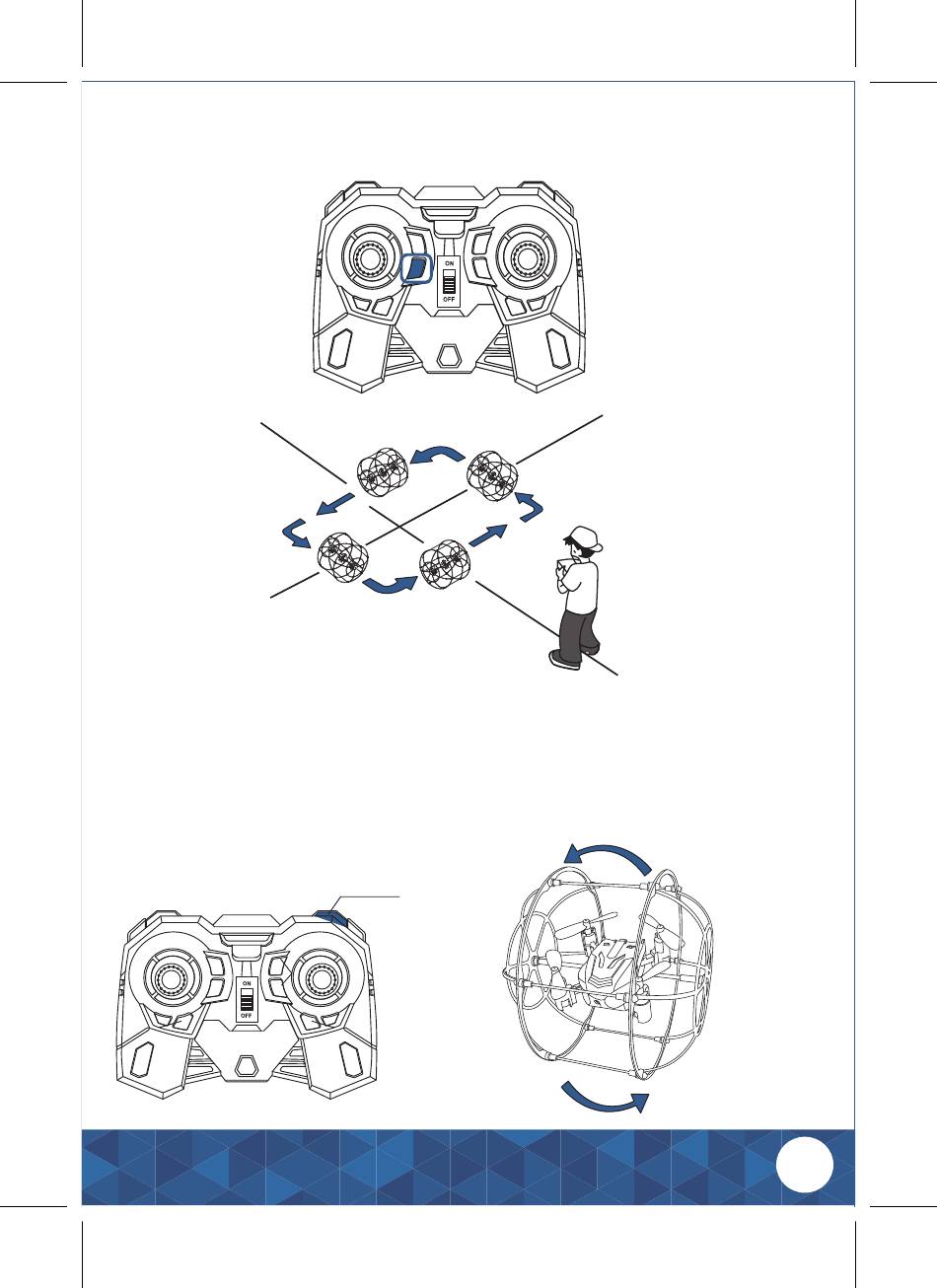 ON
OFF

ON
OFF