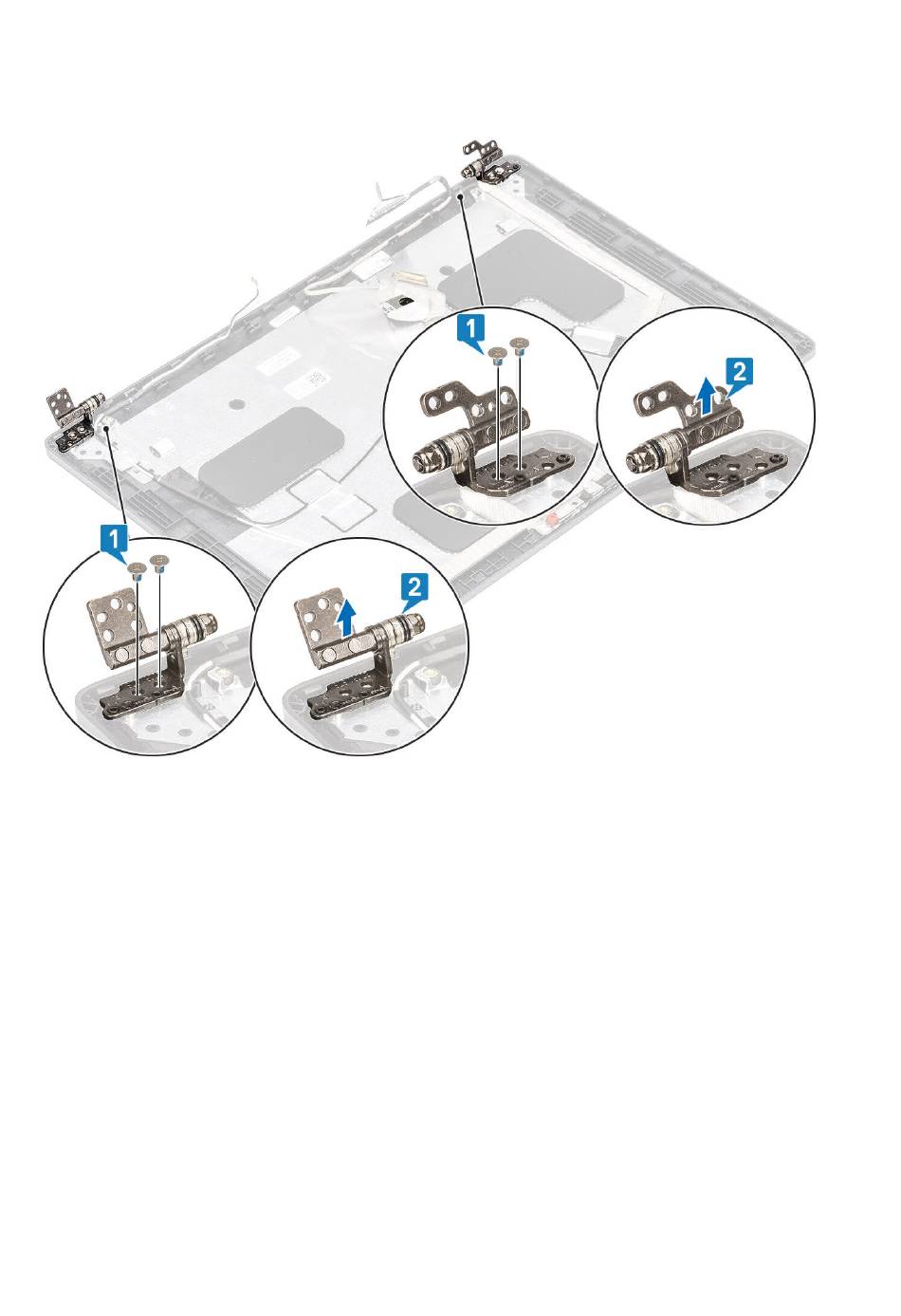 1
2
1
2