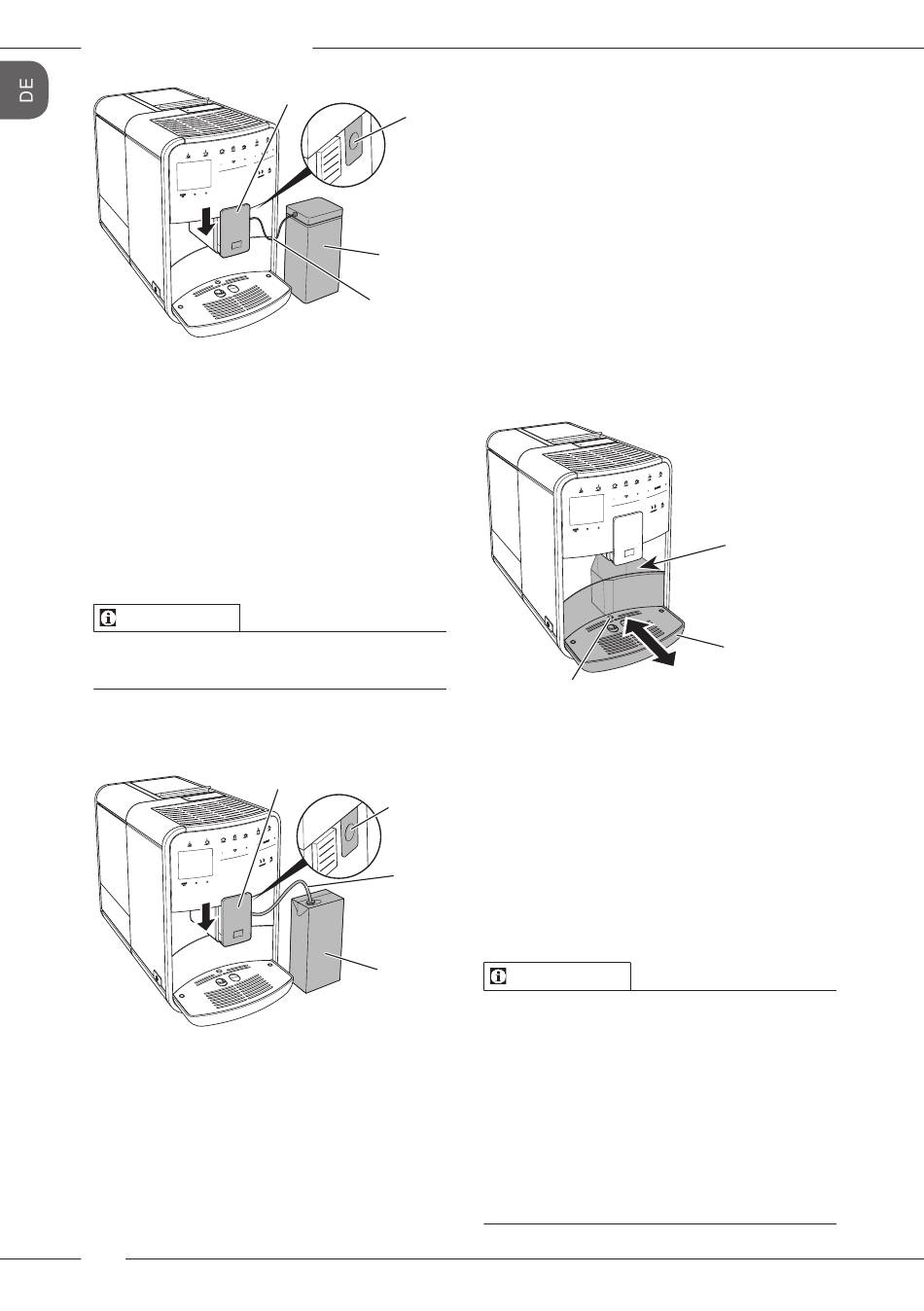 DE