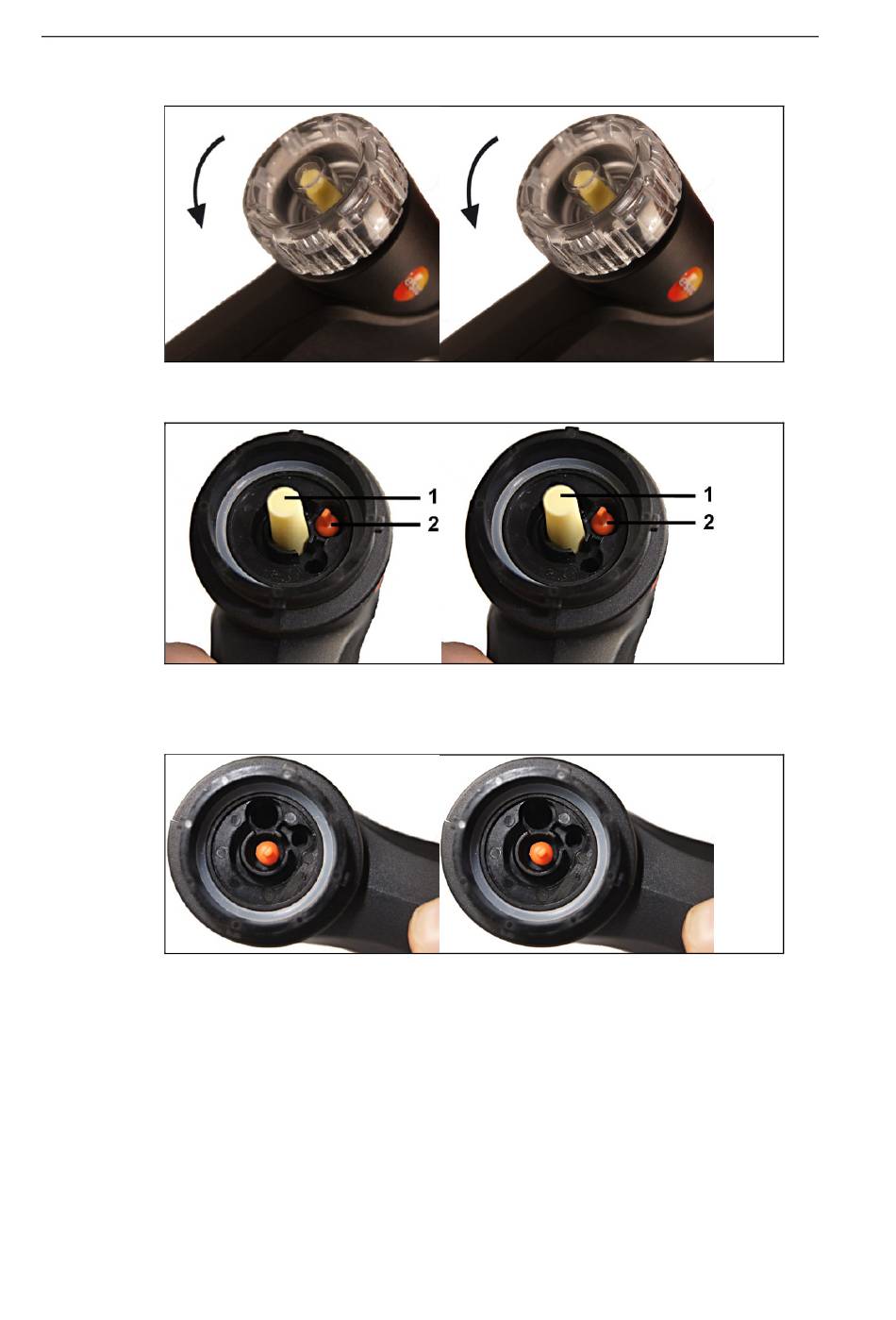 1
2
1
2