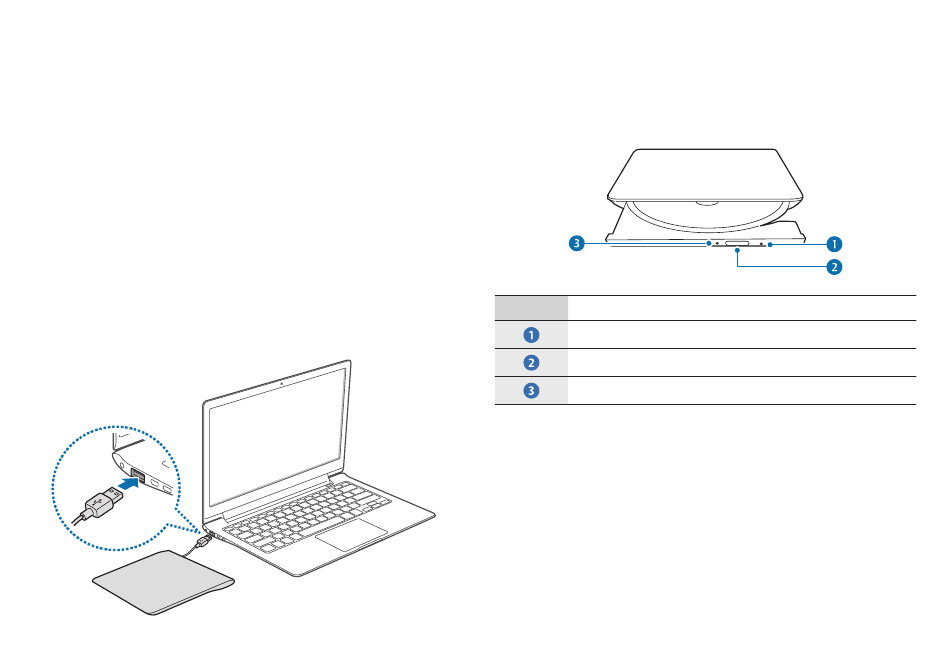 3
1
2

| | |
|---|---|
| 1 | |
| 2 | |
| 3 | |