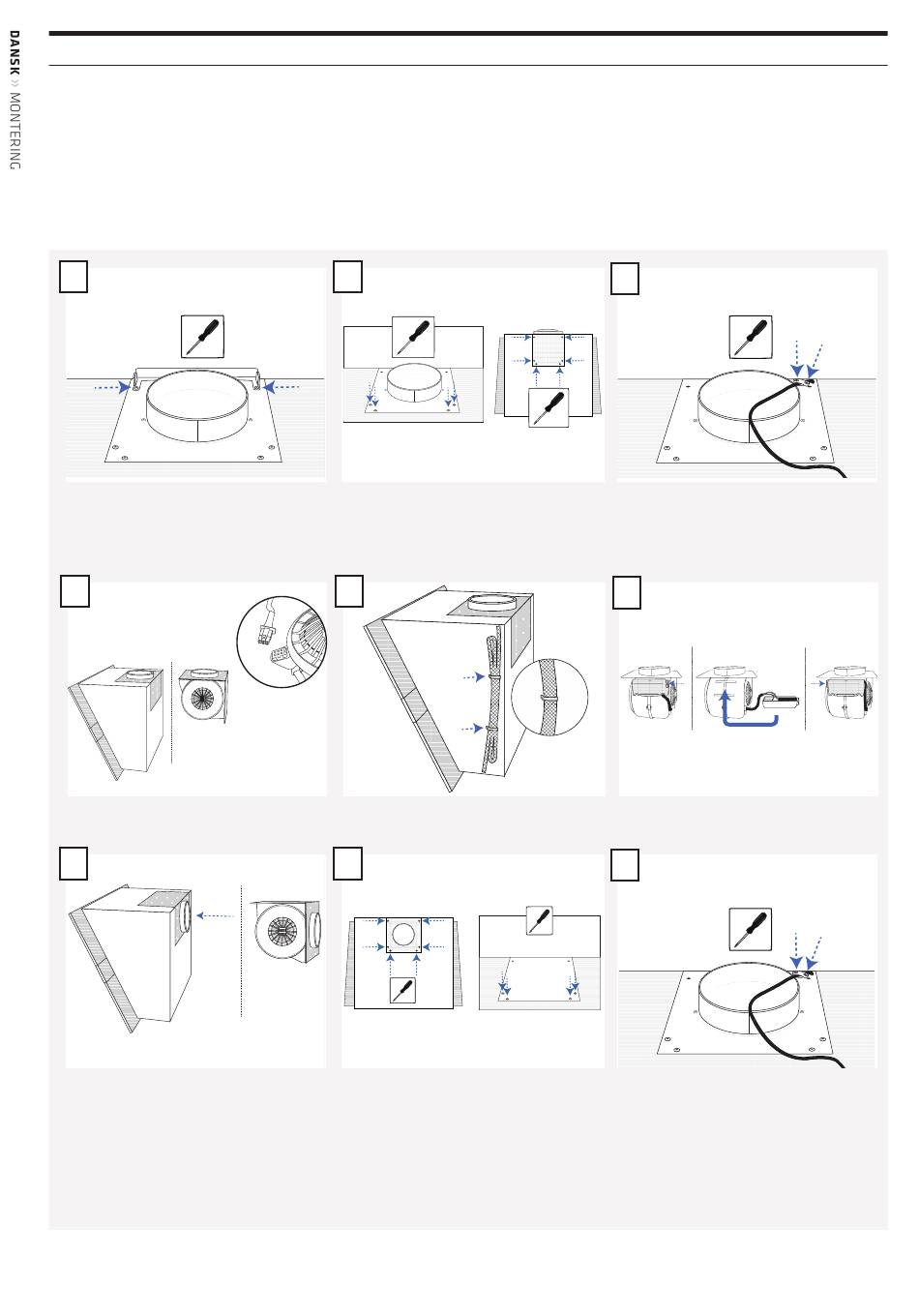 DANSK » MONTERING