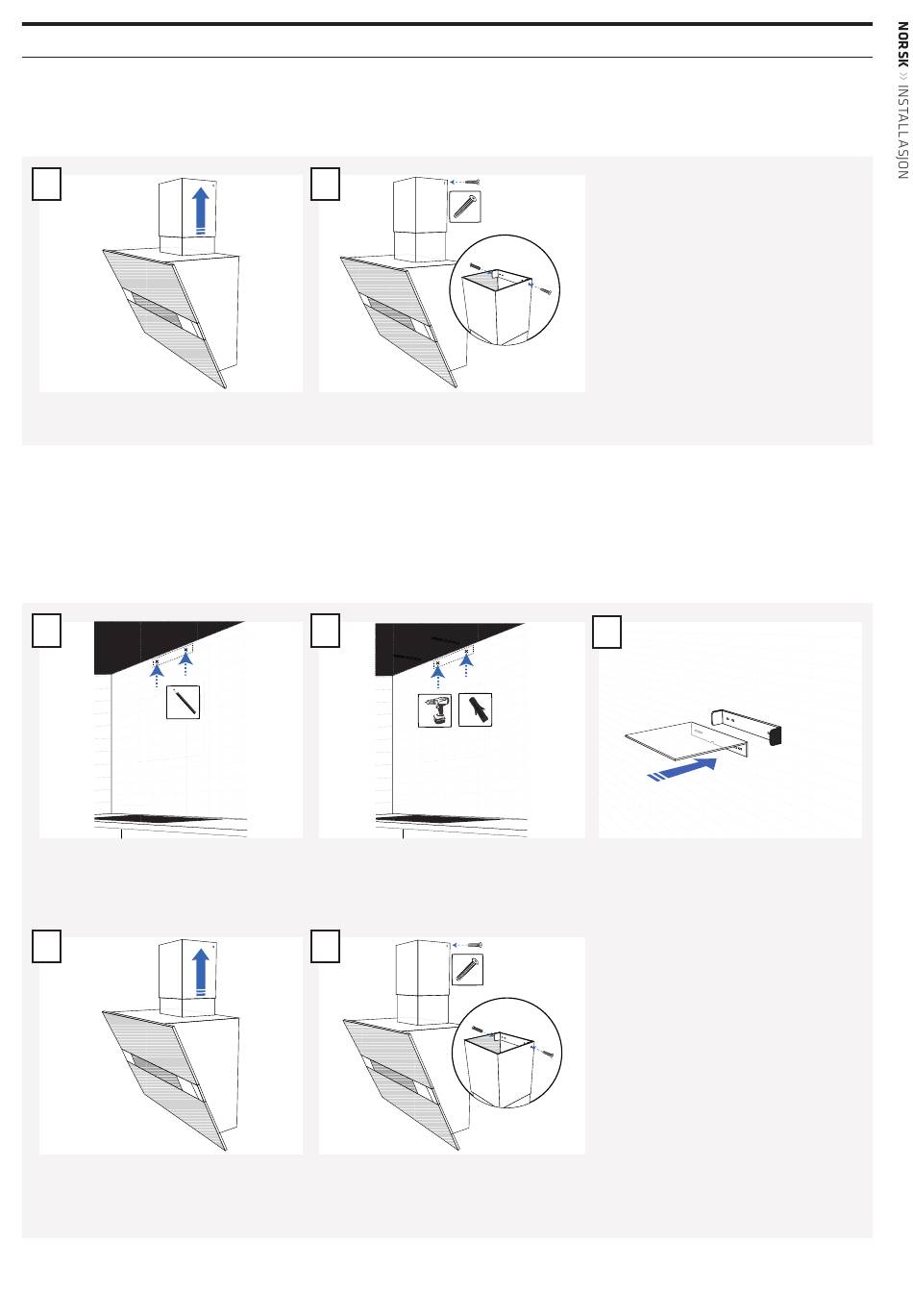 NORSK » INSTALLASJON