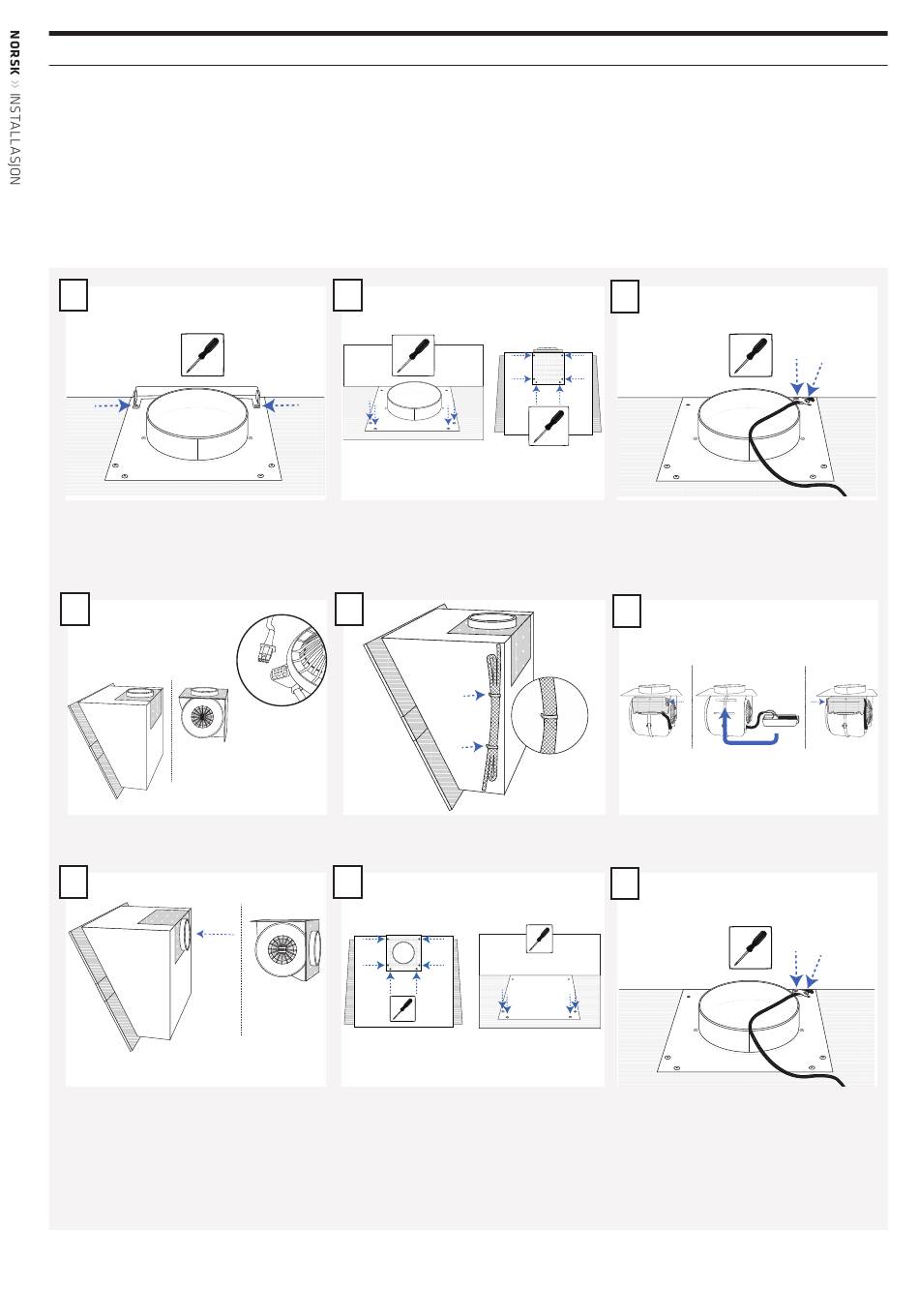 NORSK » INSTALLASJON