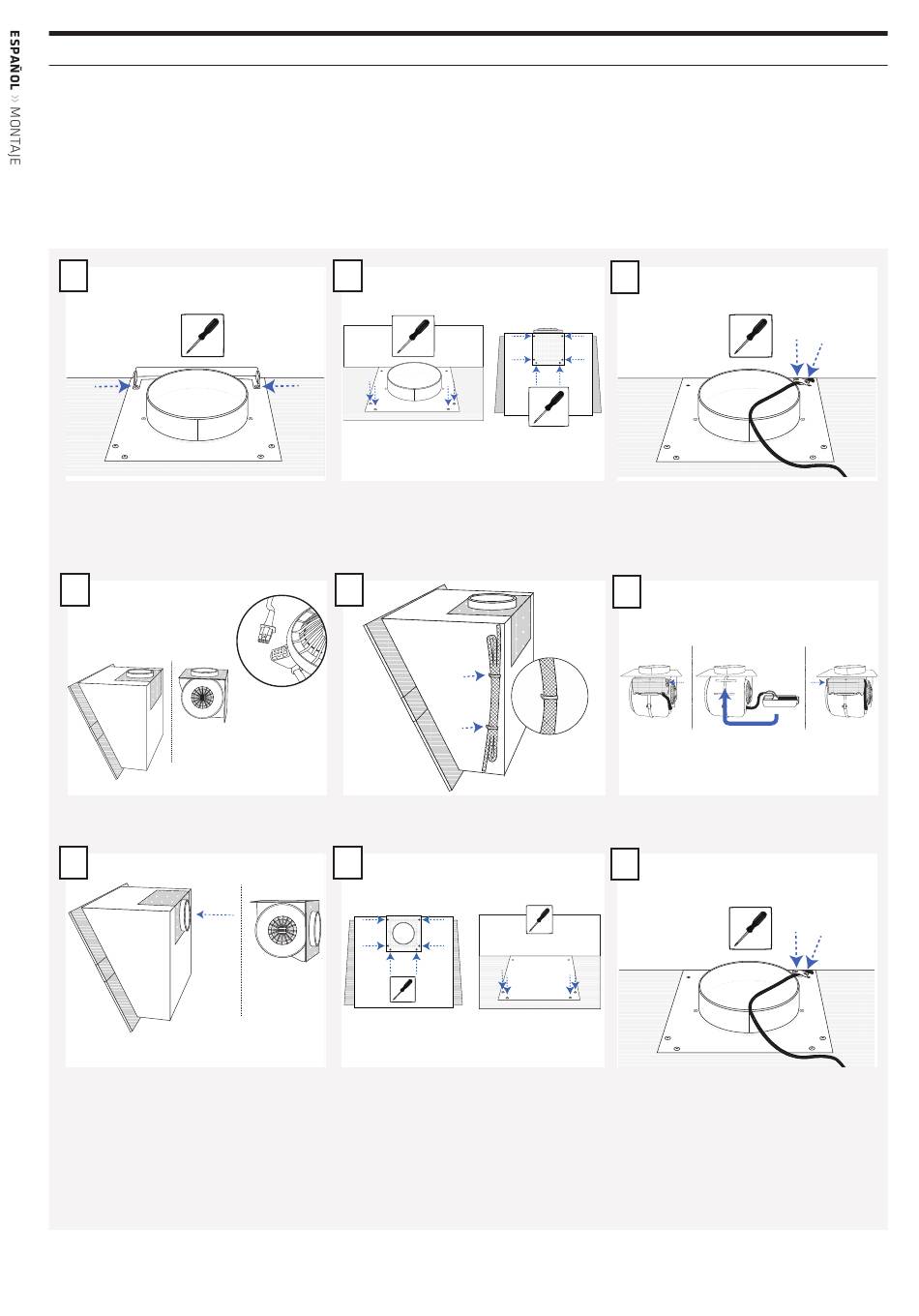 ESPAÑOL » MONTAJE