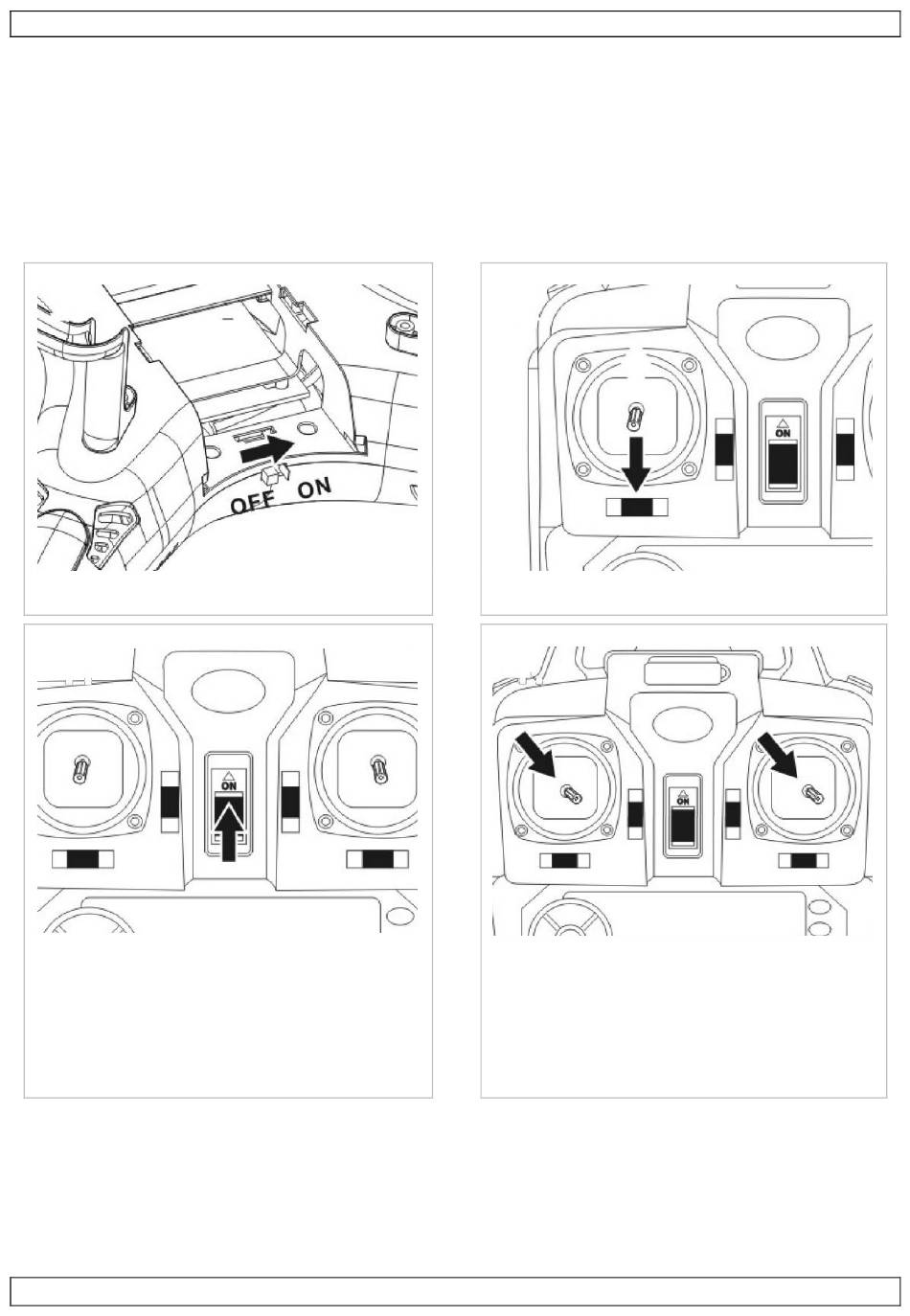 OFF ON

ON

ON

ON