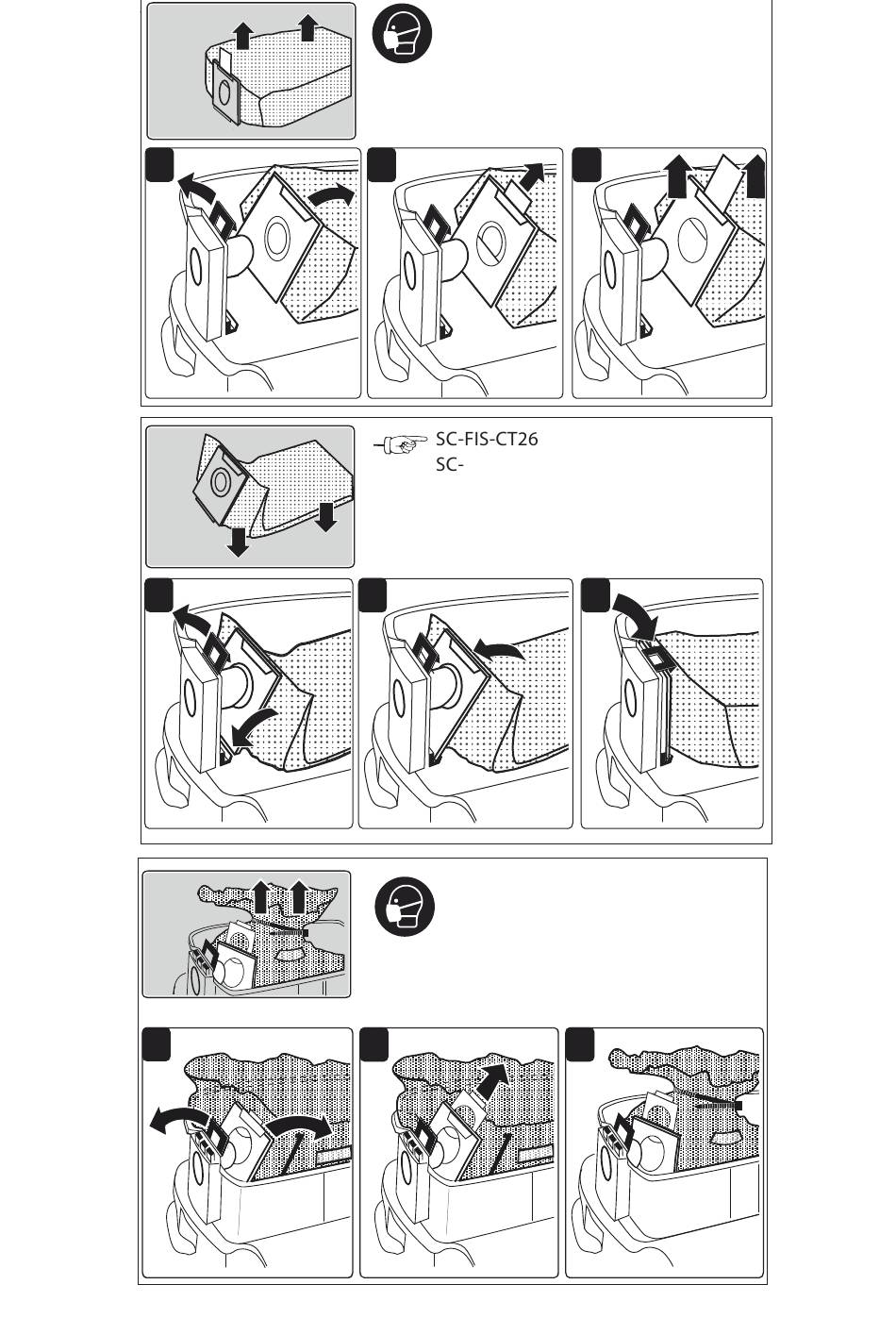 SC-FIS-CT26
SC-