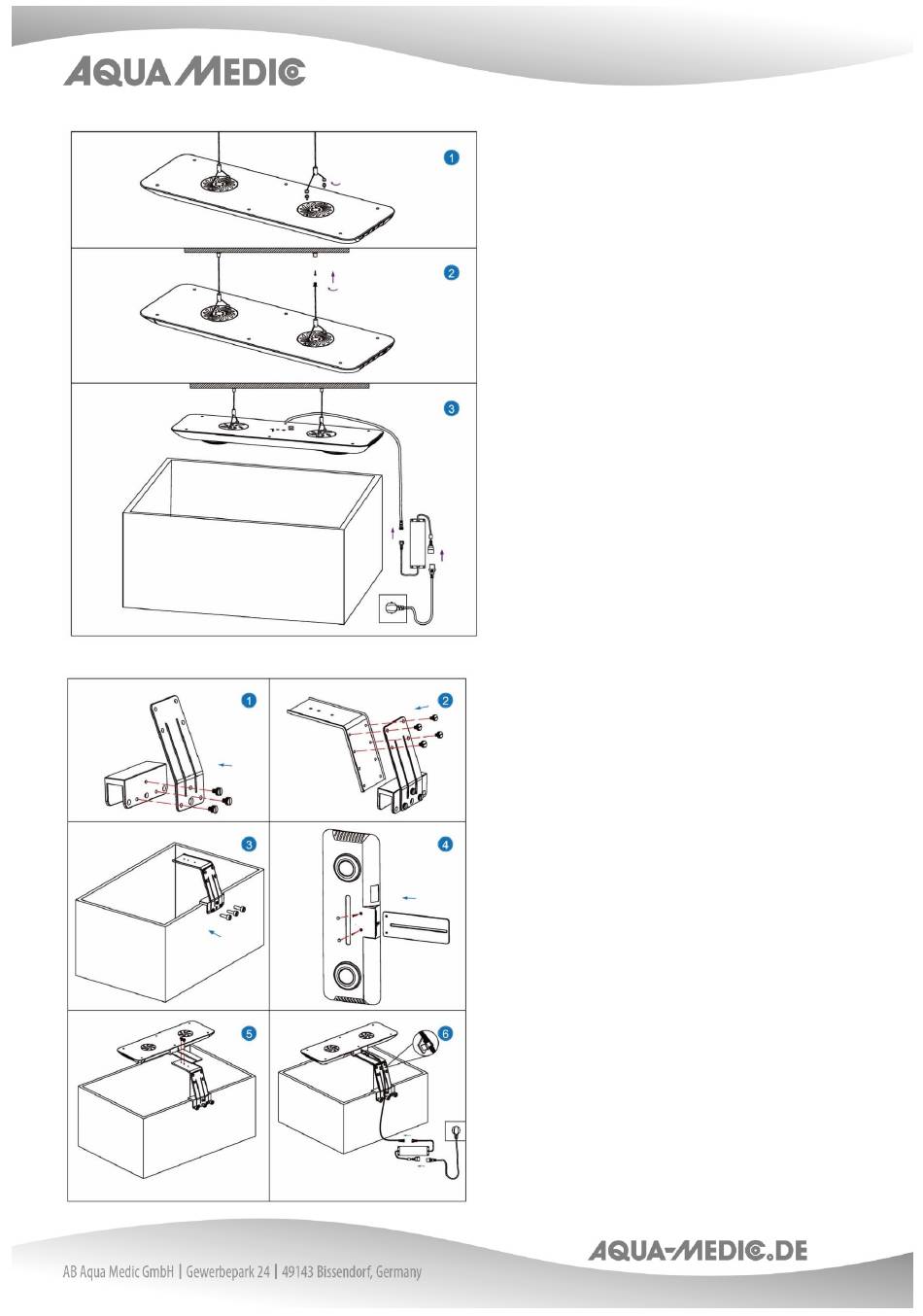 AQUA MEDIC

1

2

3

1

2

3

4

5

6

AB Aqua Medic GmbH | Gewerbepark 24 | 49143 Bissendorf, Germany

AQUA-MEDIC.DE