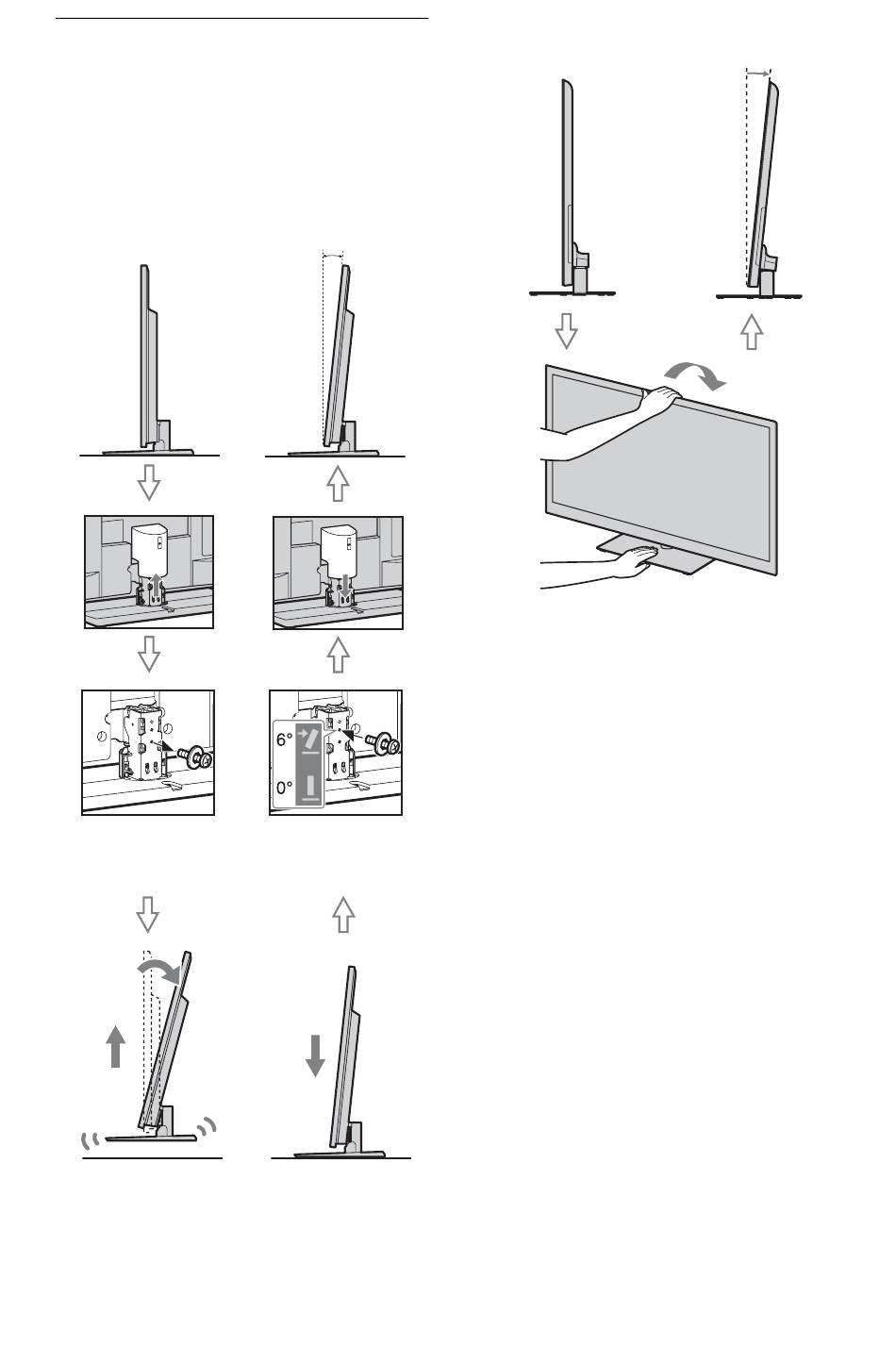 6°

0°