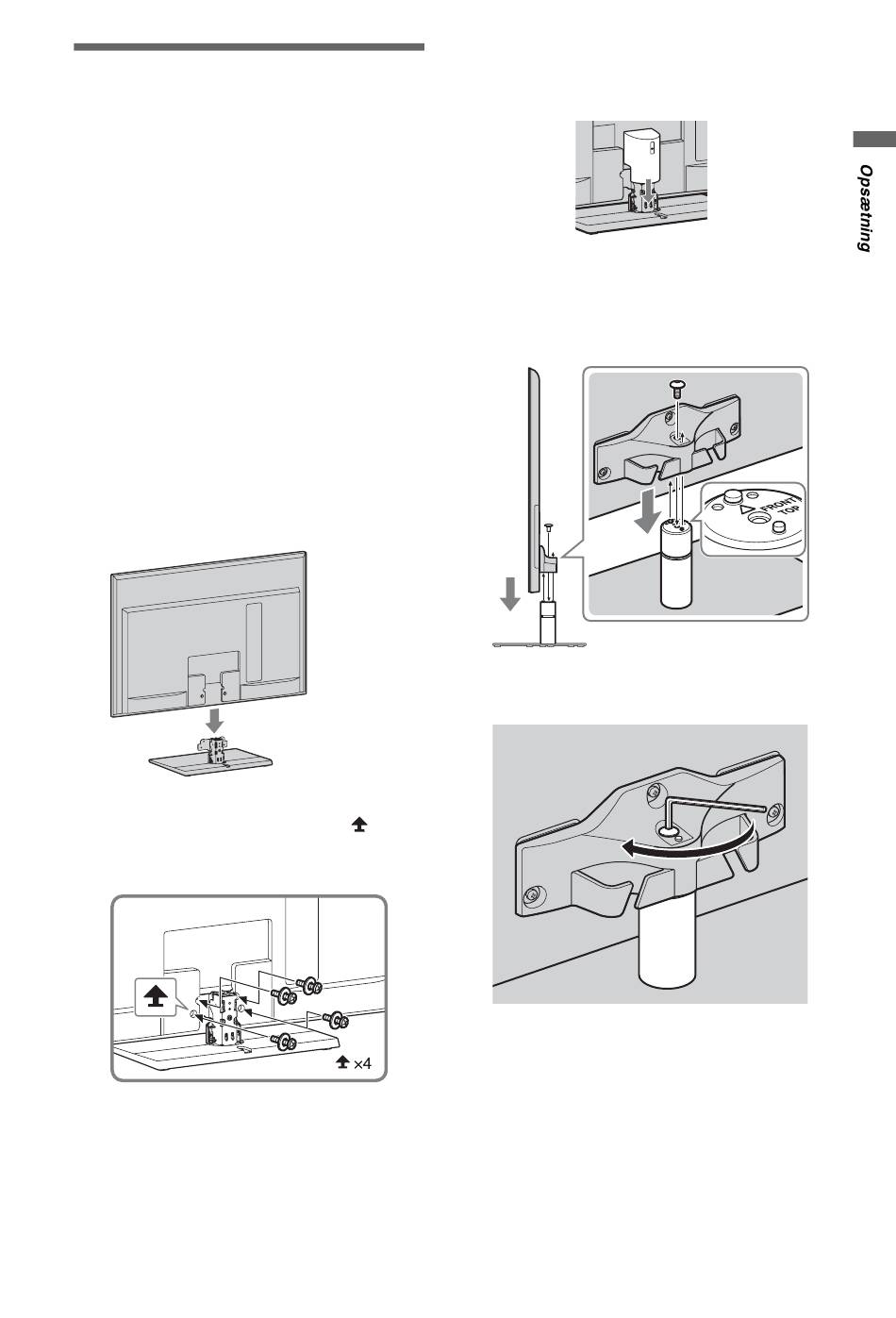 Opsætning

FRONT
TOP

×4