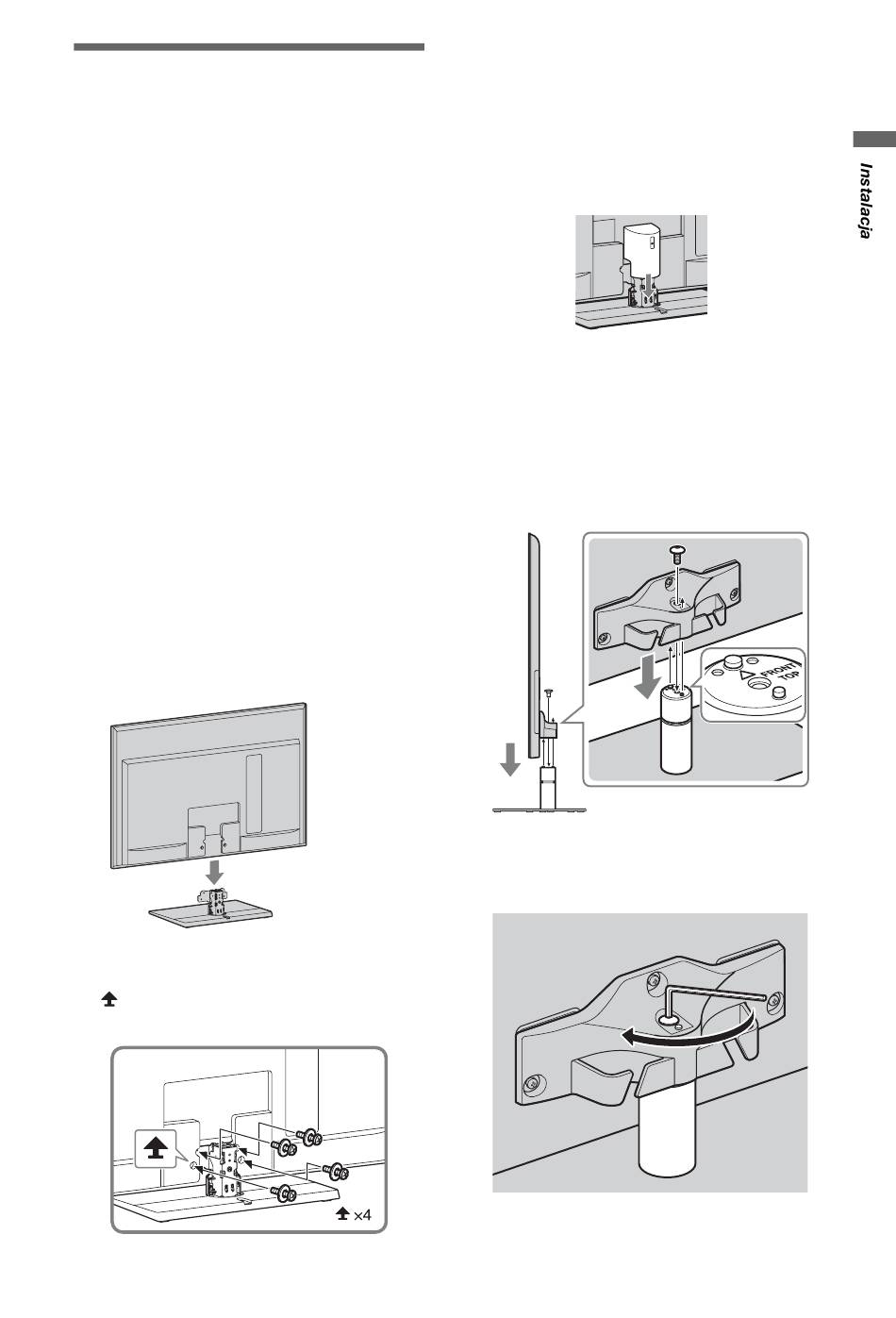 Instalacja

FRONT
TOP

×4