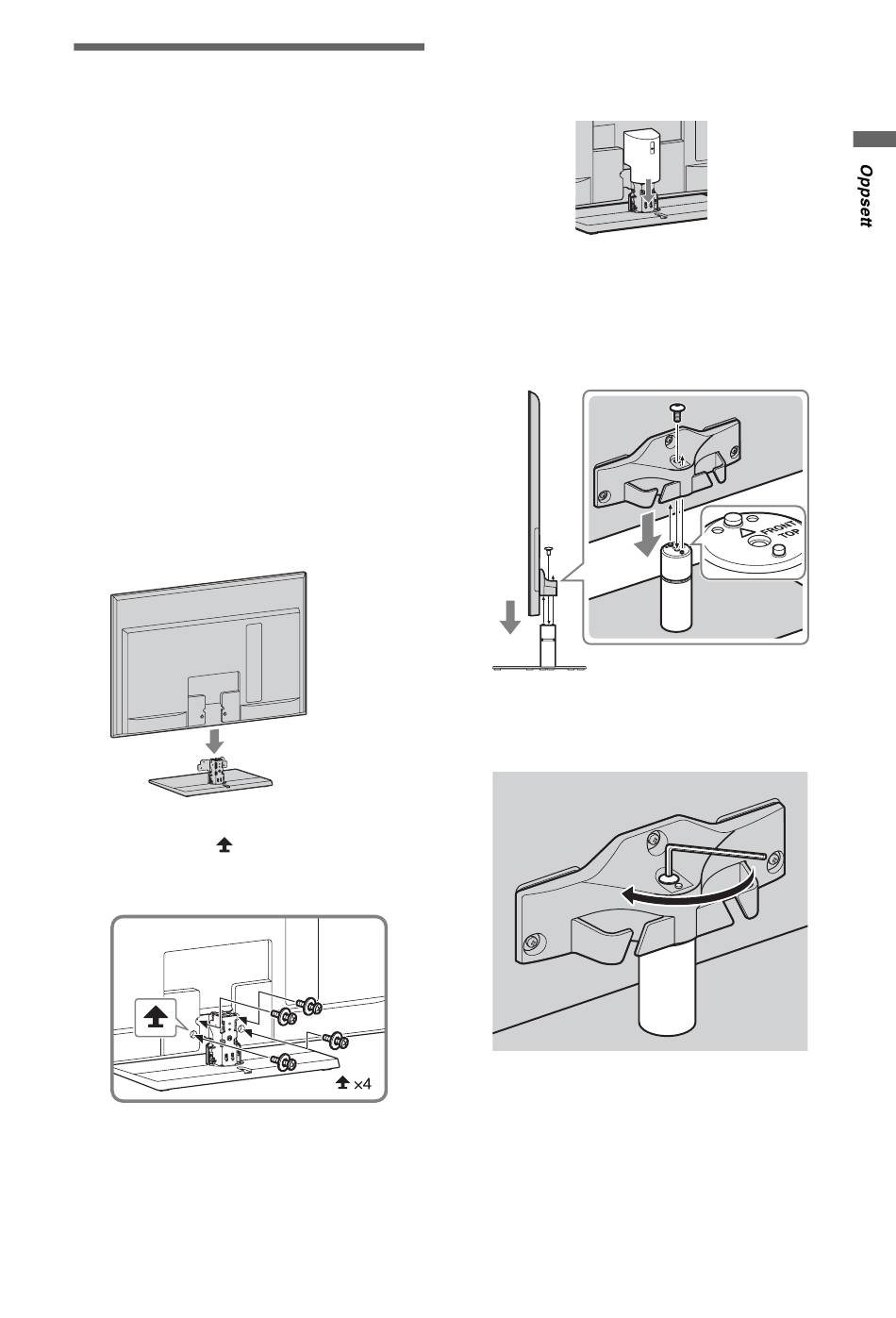 Oppsett

FRONT
TOP

×4