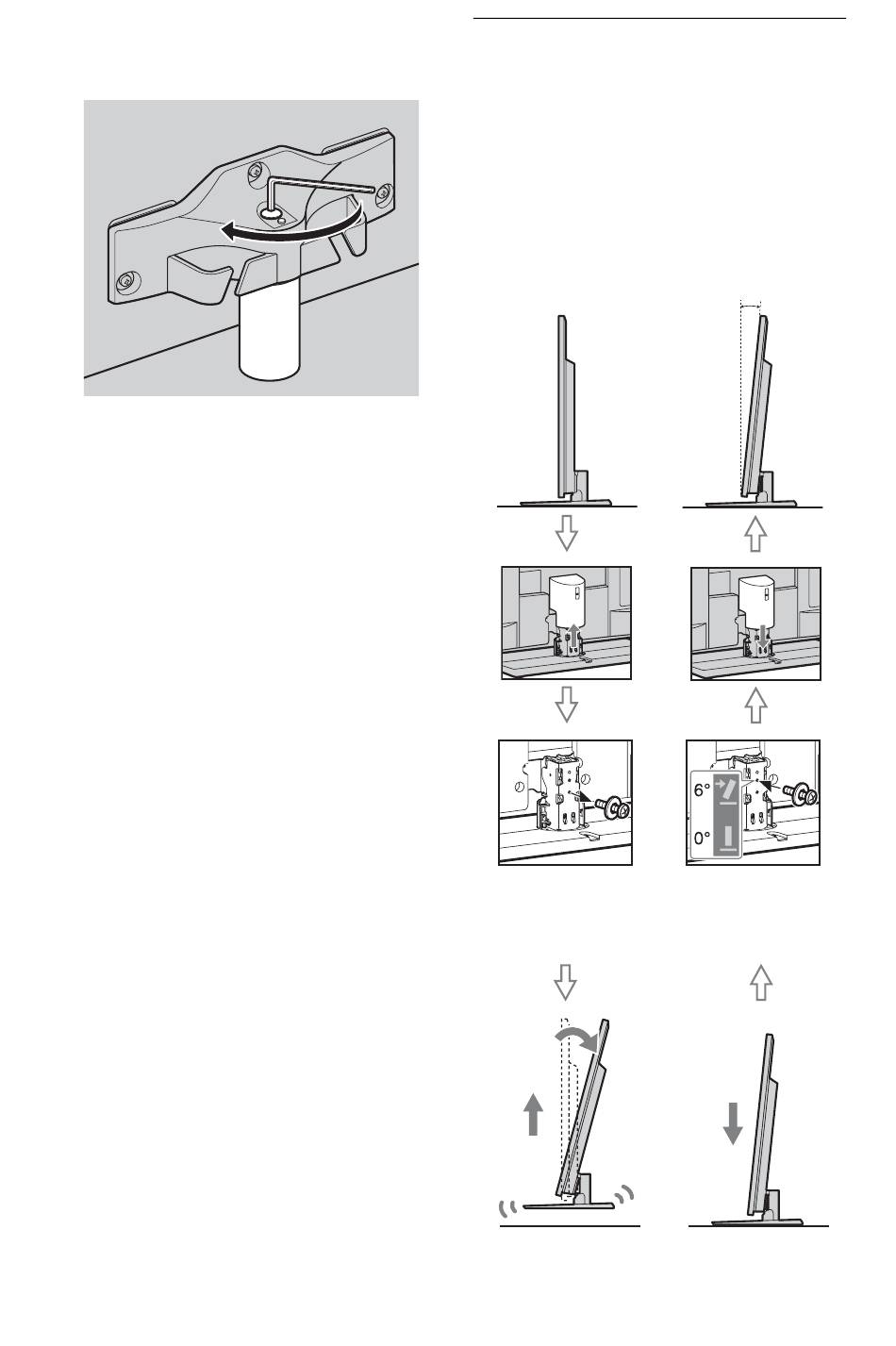 6°

0°