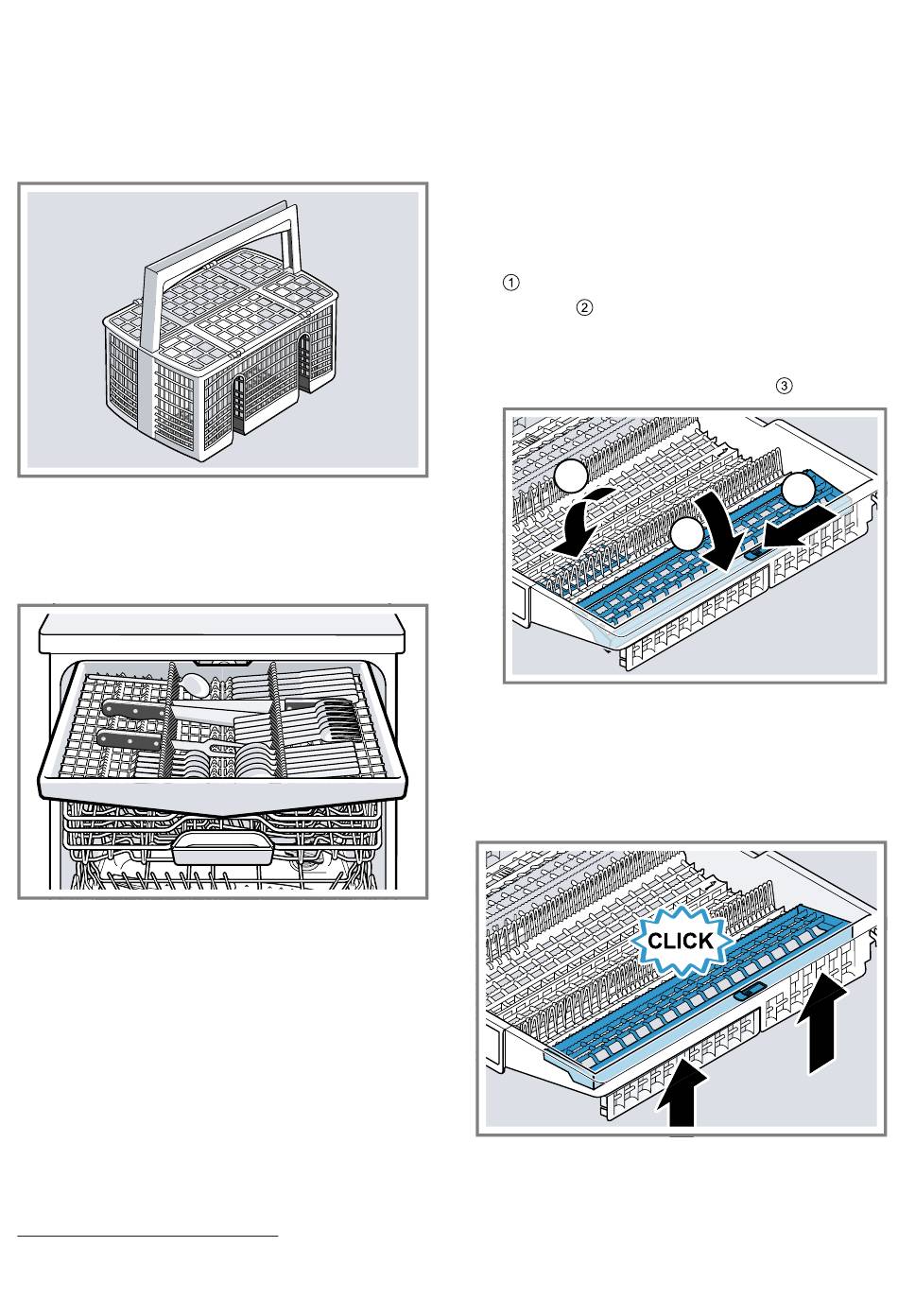 ①

②

③

CLICK