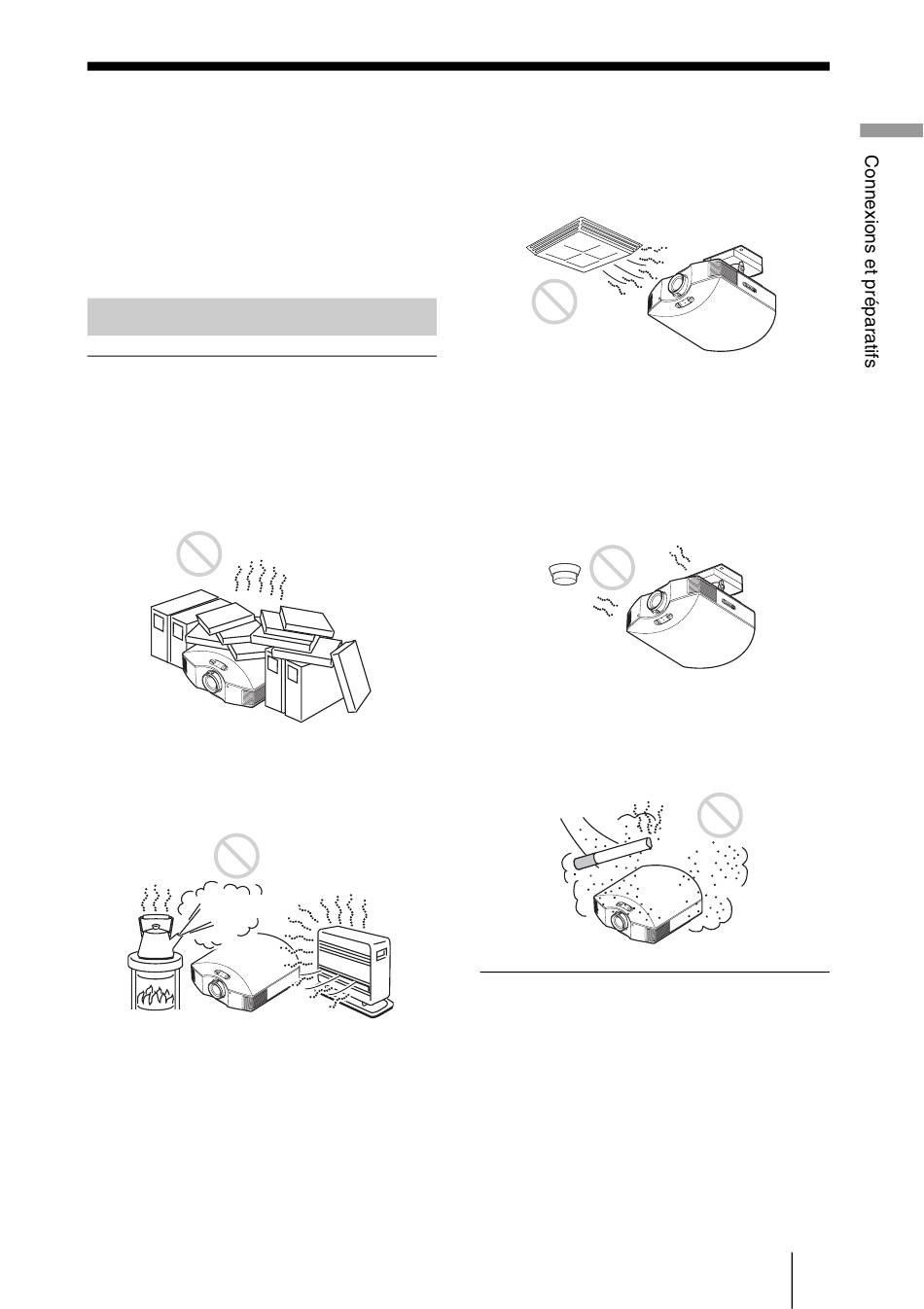 Connexions et préparatifs