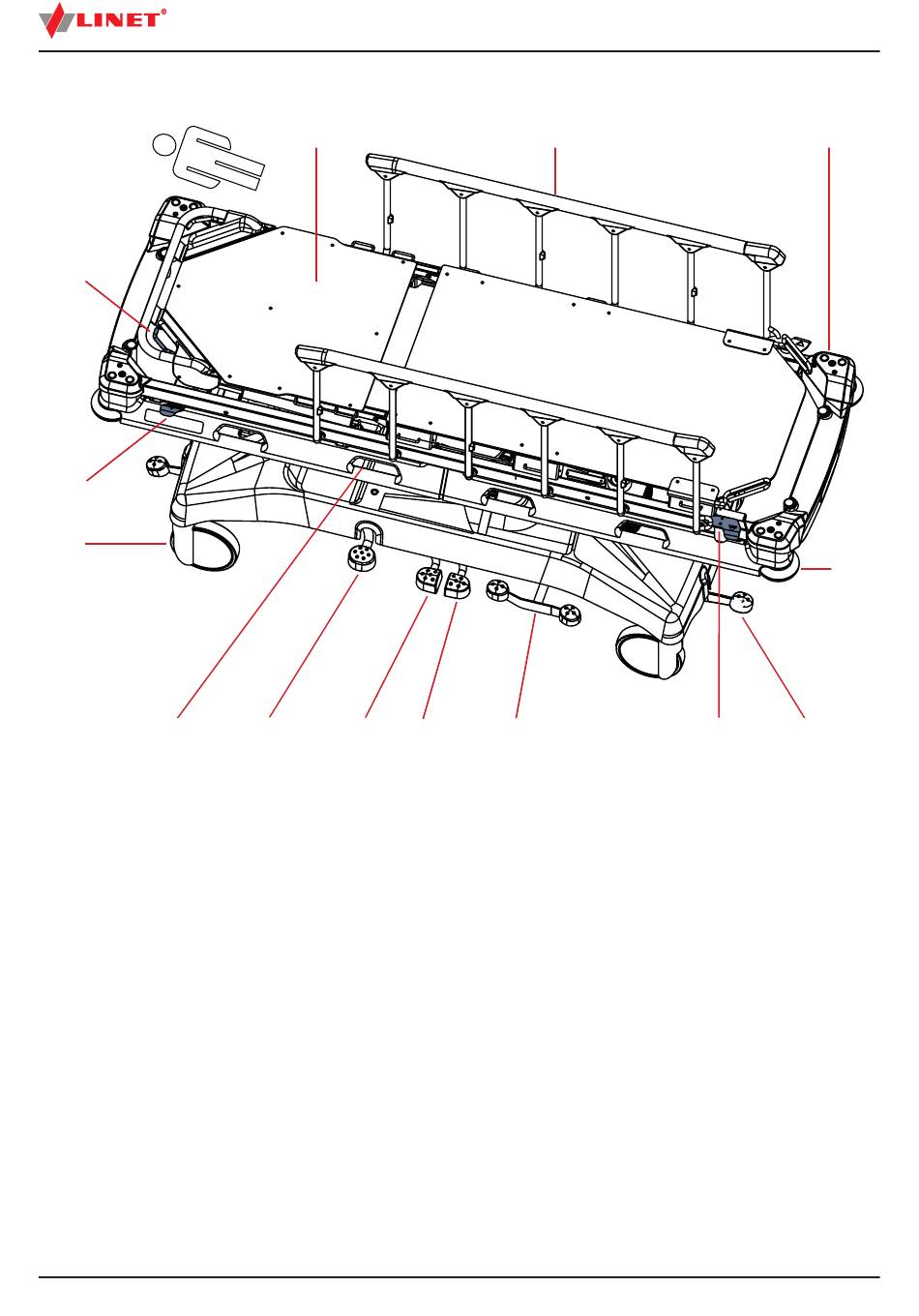 LINET®