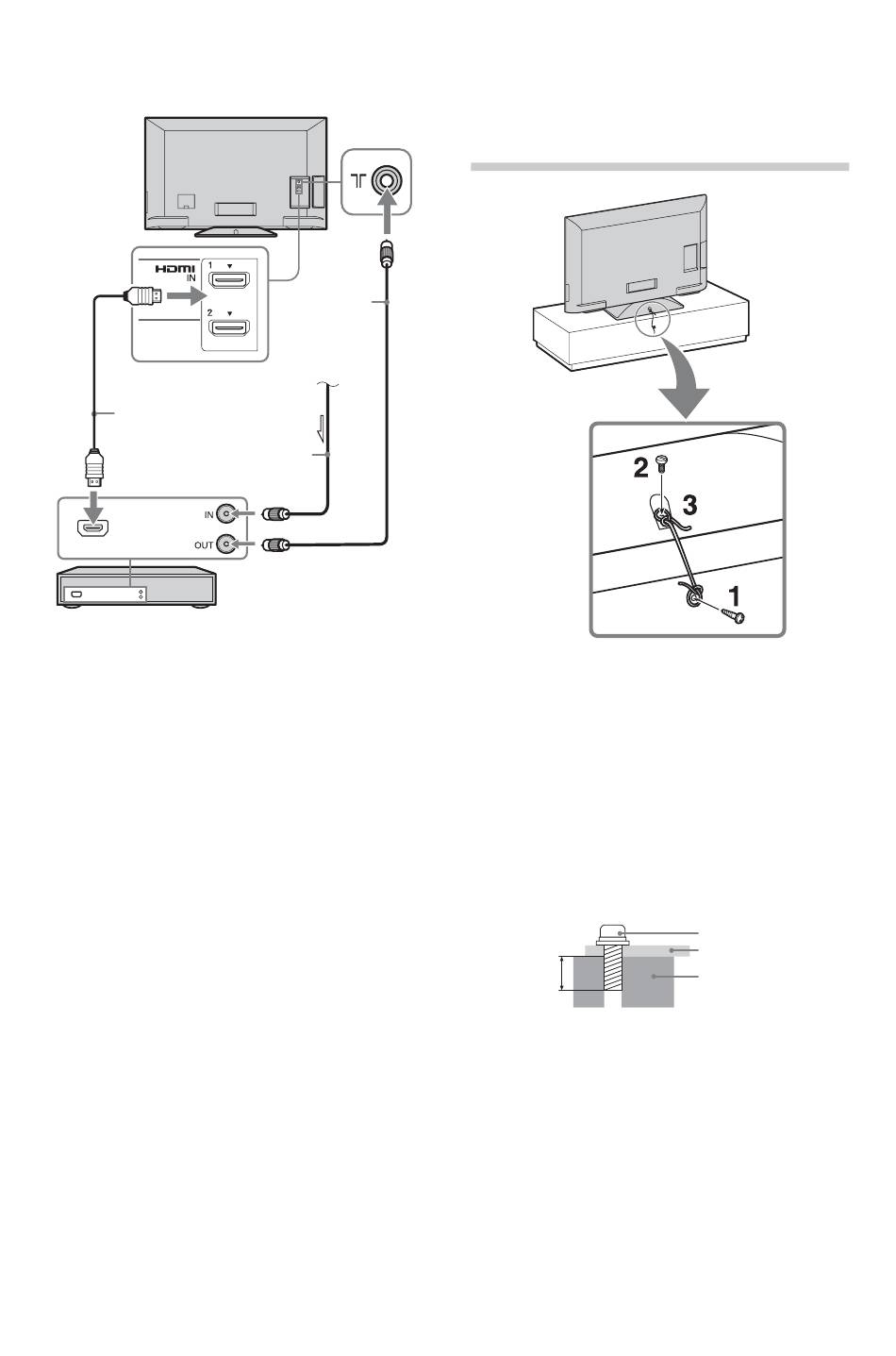 HDMI IN
1
2
IN
OUT
2
3
1