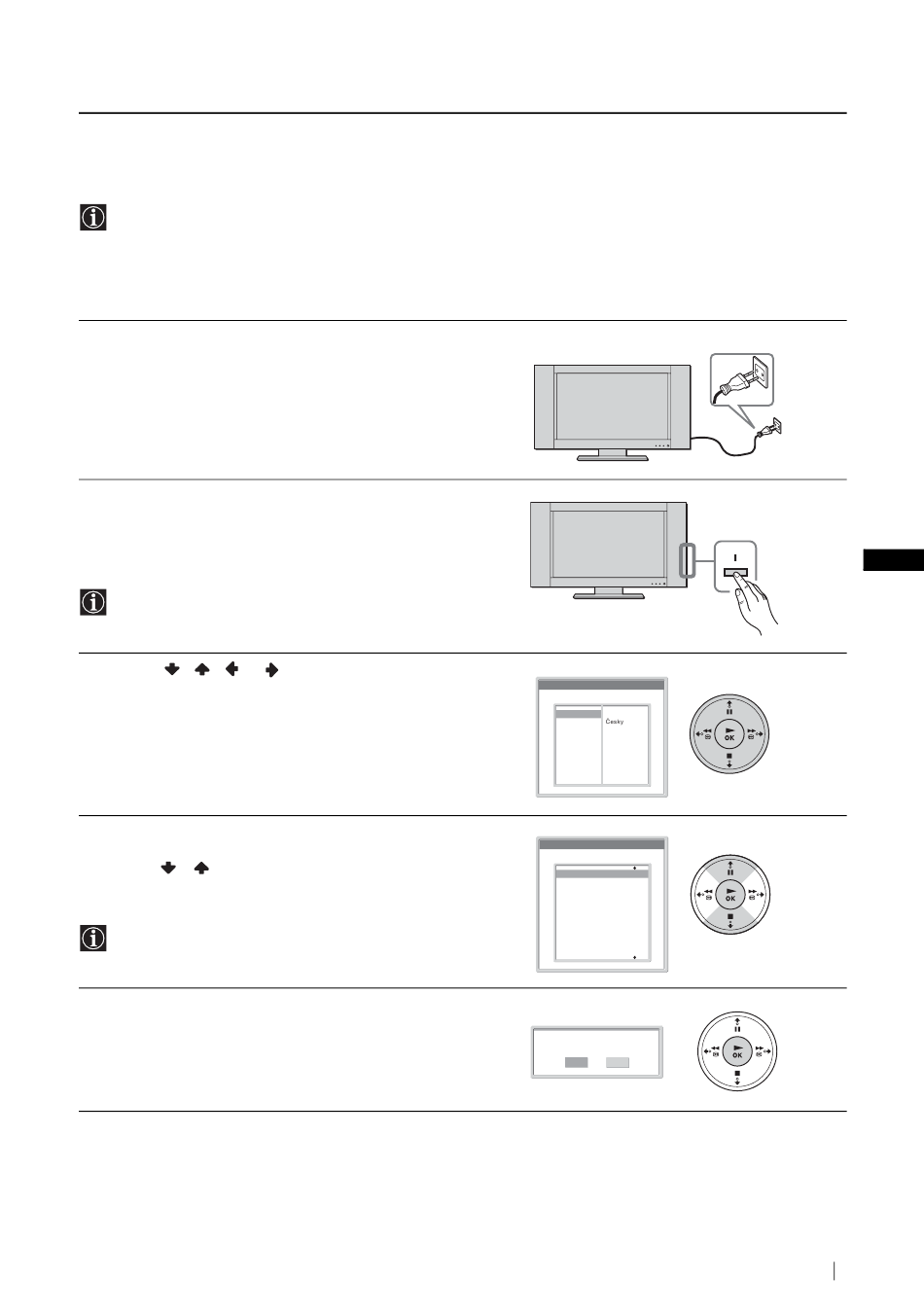 Česky

OK

OK

OK