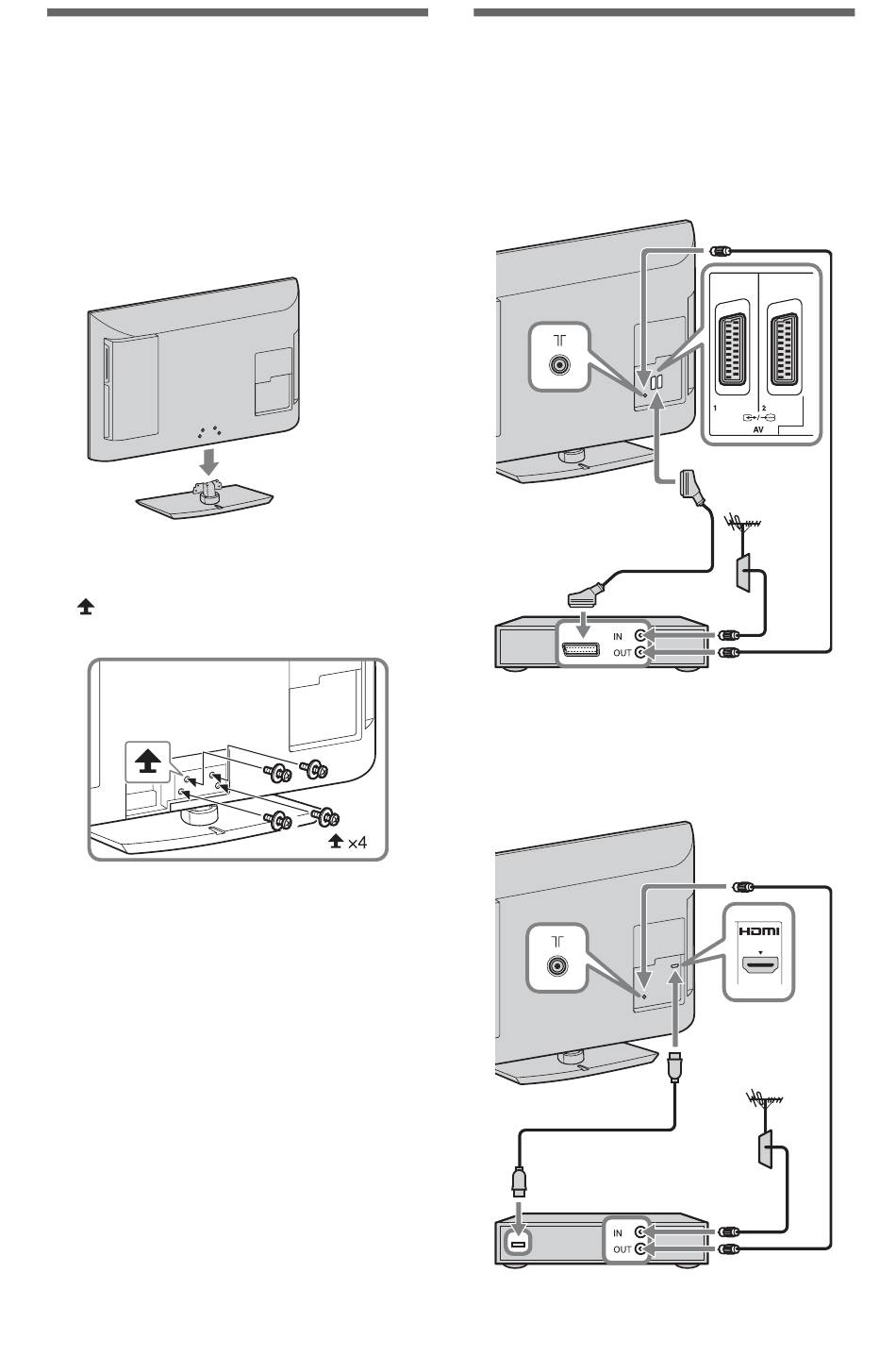 ×4

1
2
AV

IN
OUT

HDMI

IN
OUT