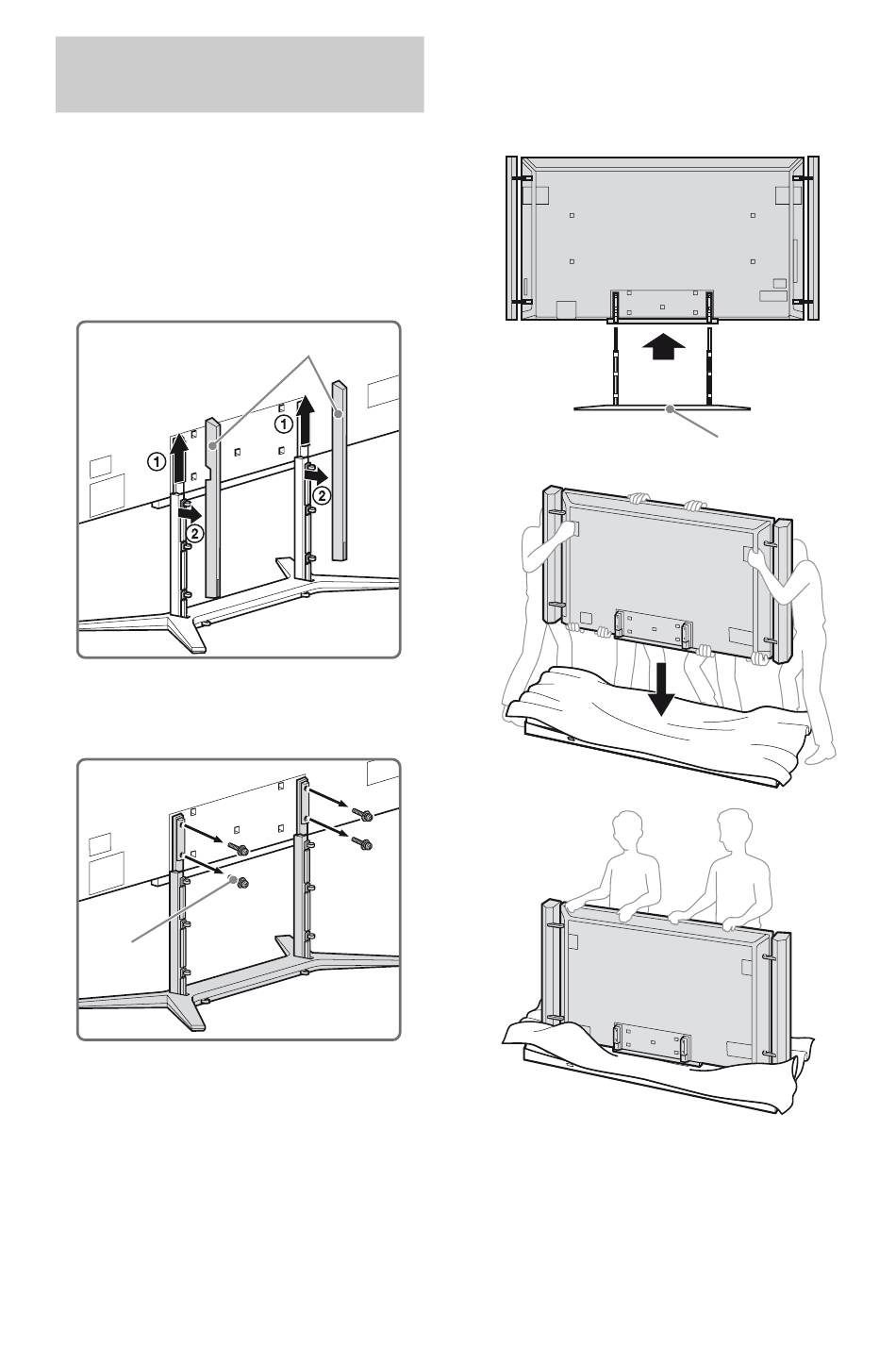 ①
①
②
②