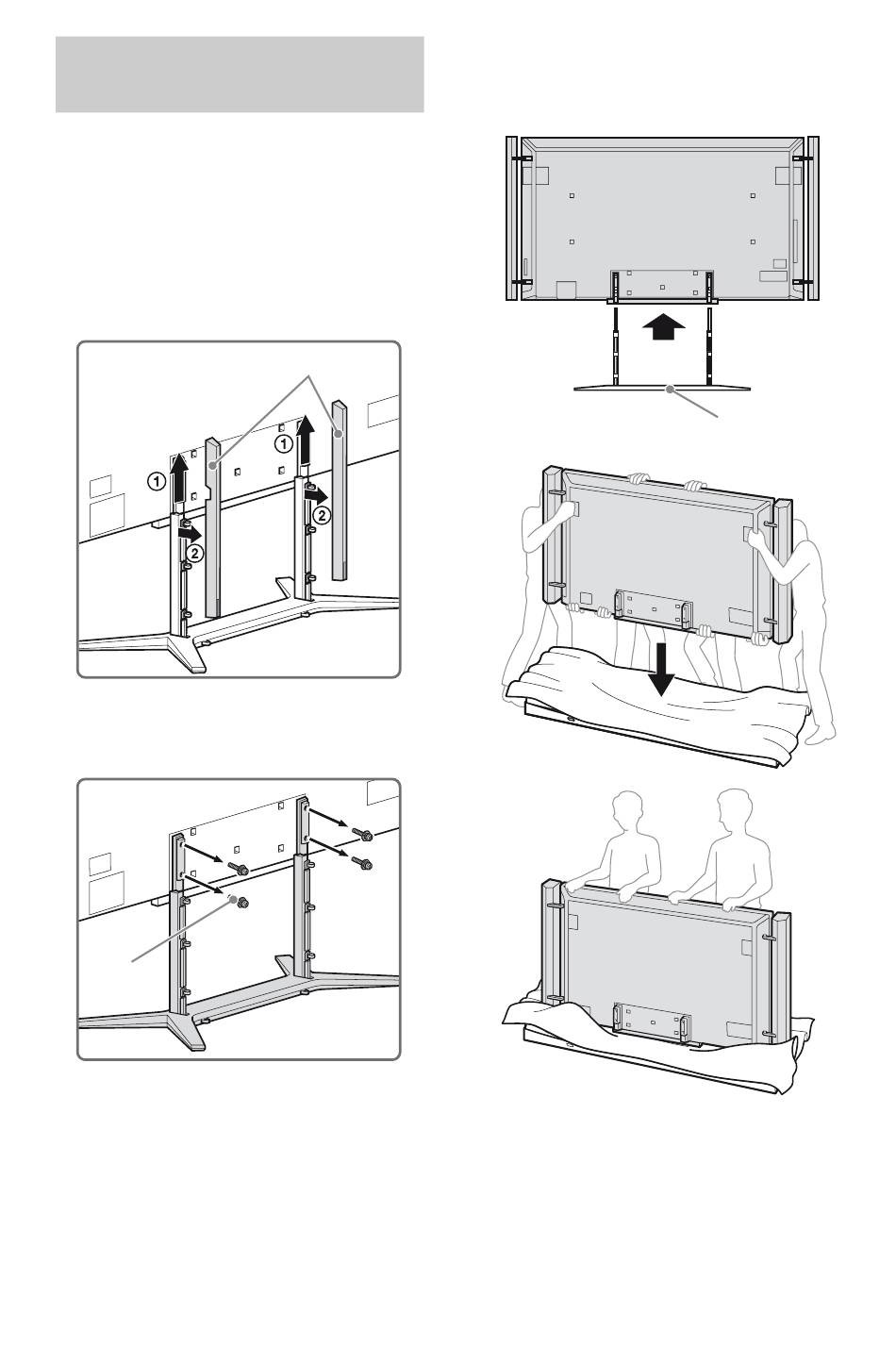 ①
①
②
②