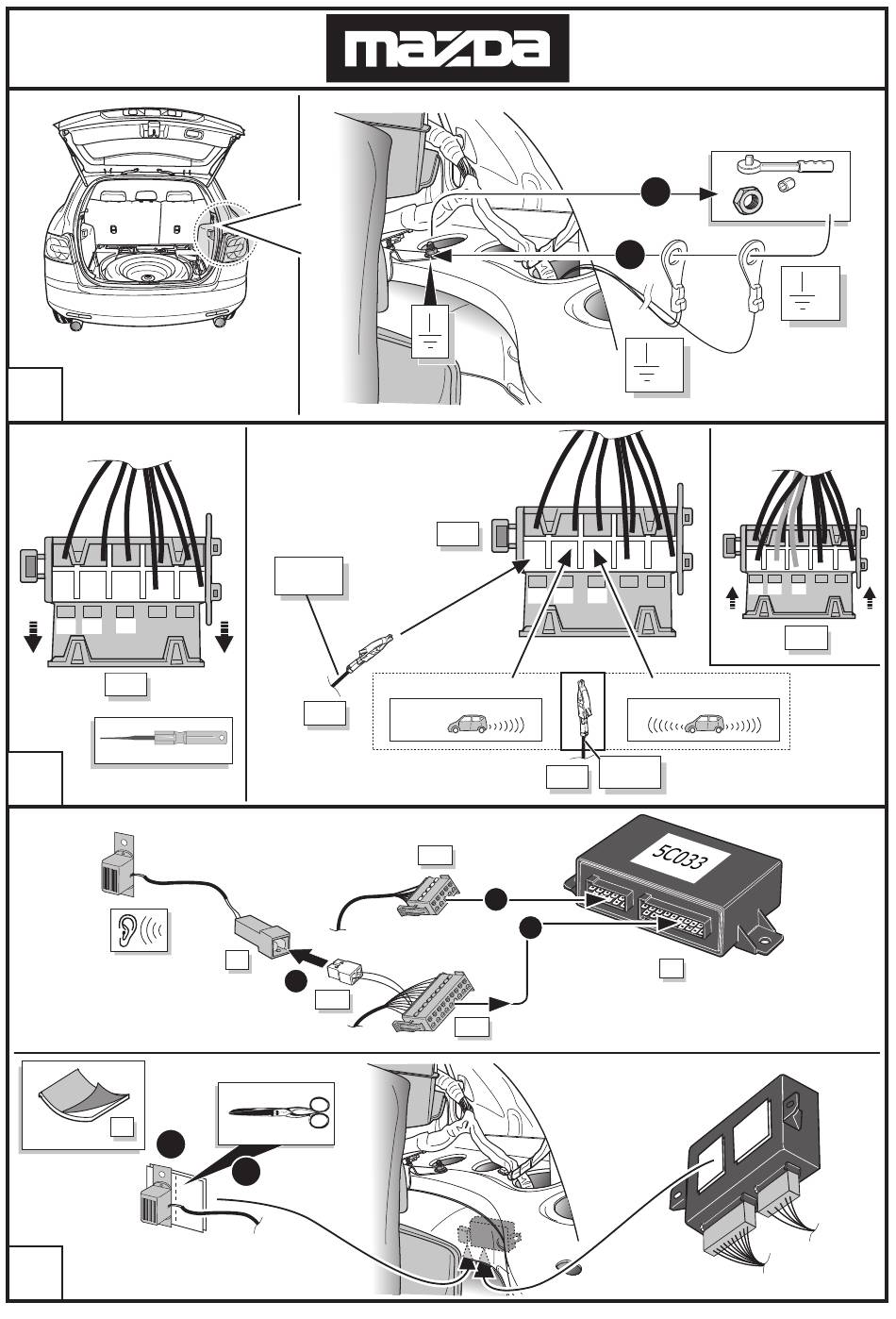 mazda

5C033