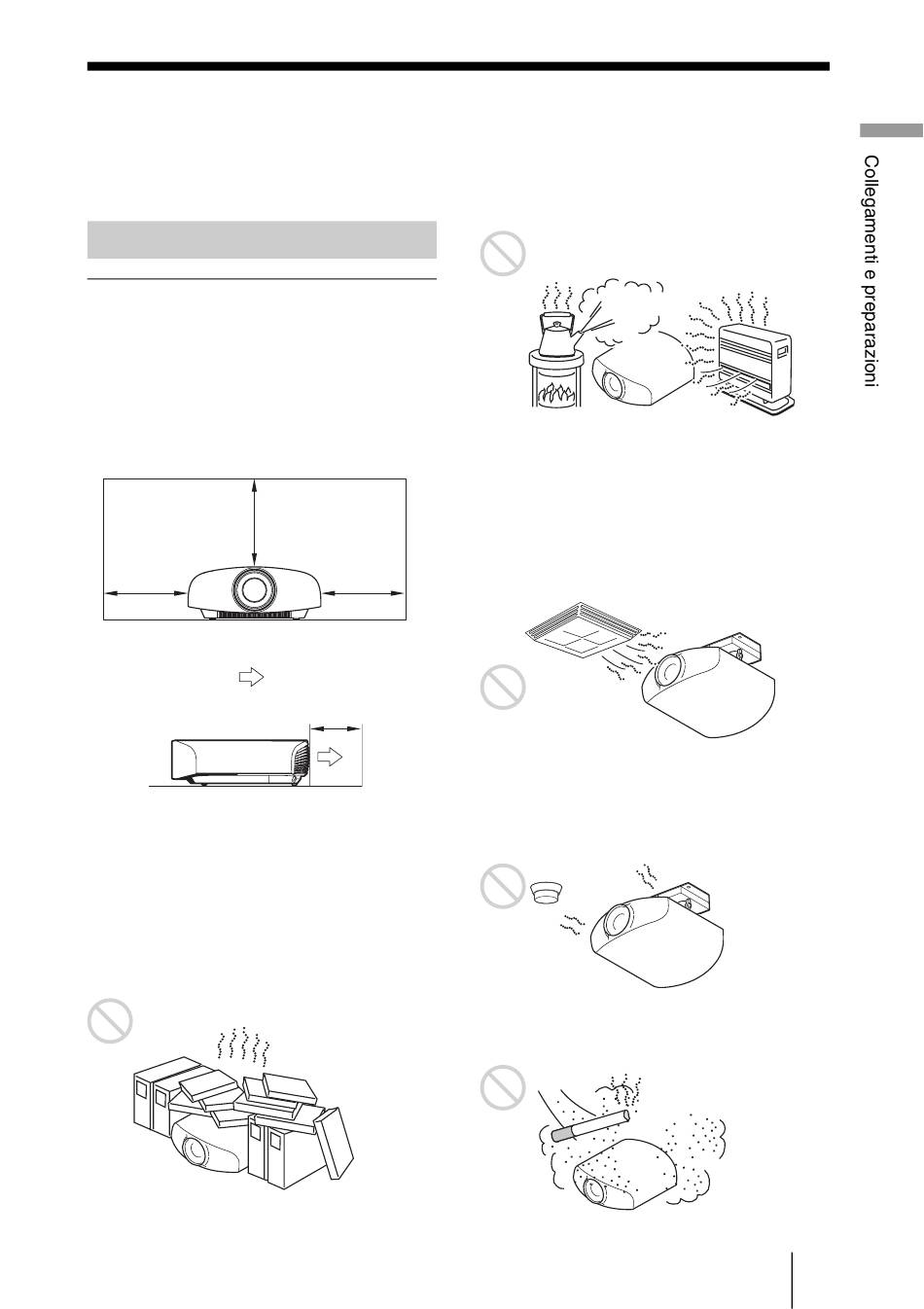 Collegamenti e preparazioni