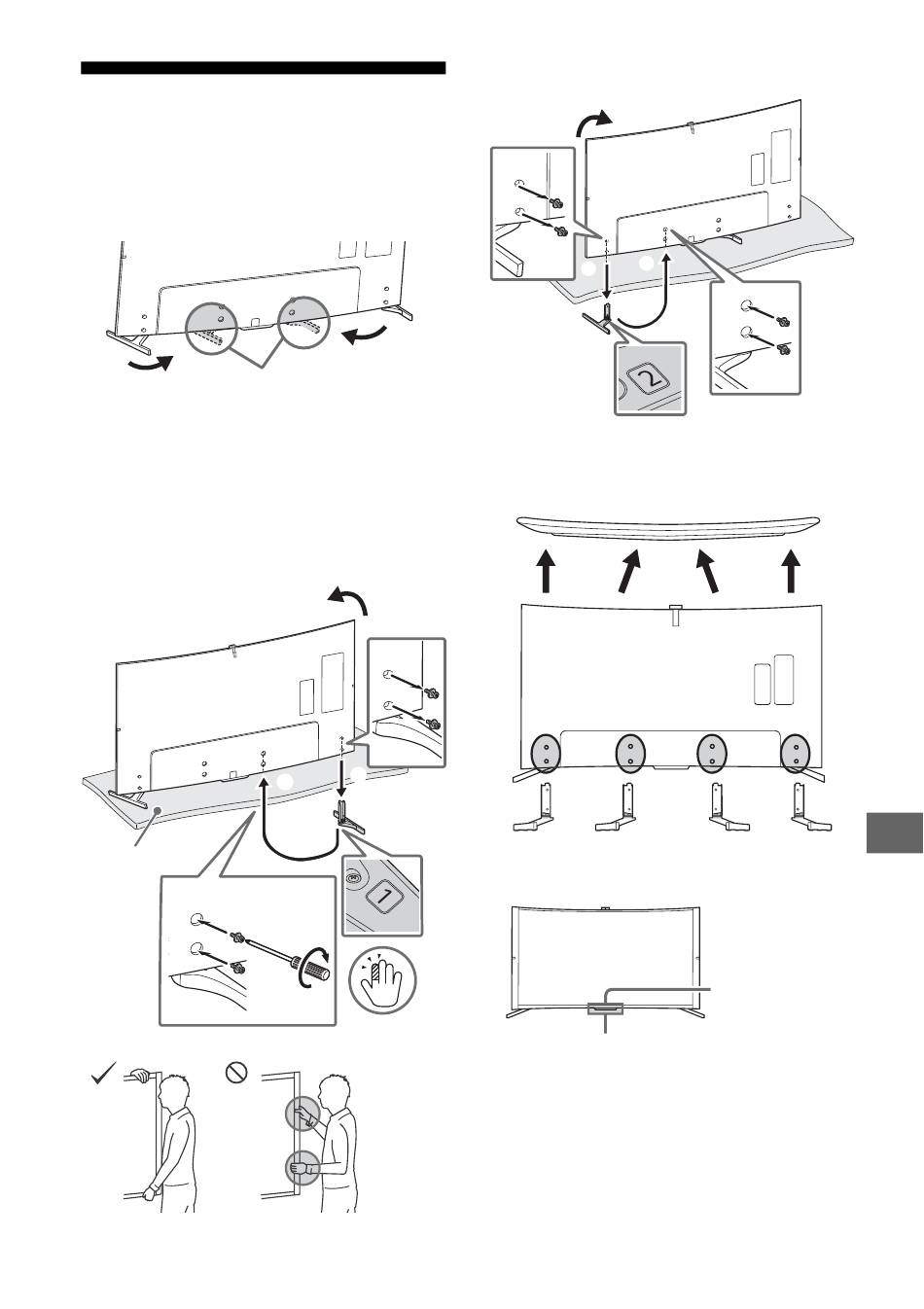 2

1