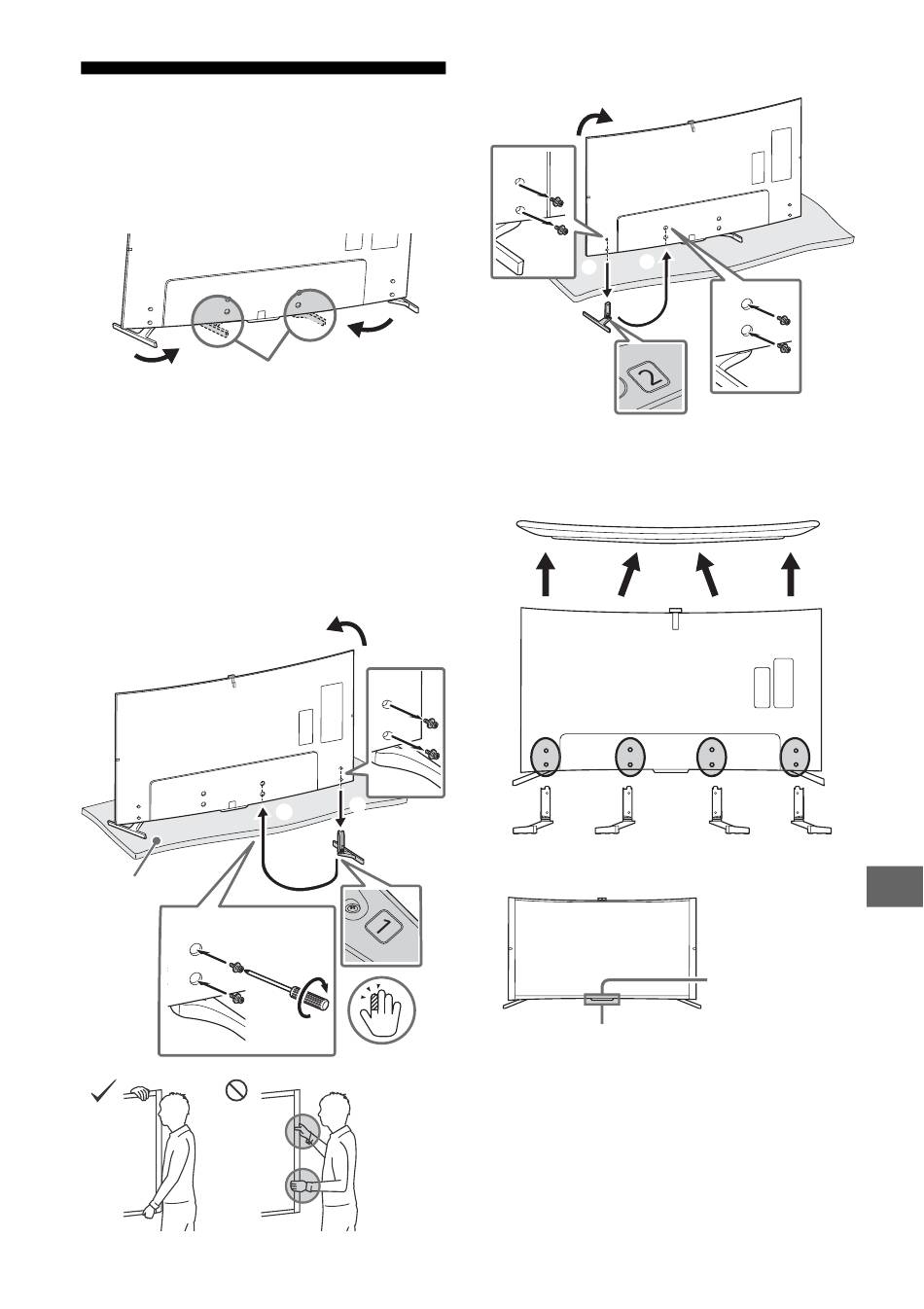 2

1