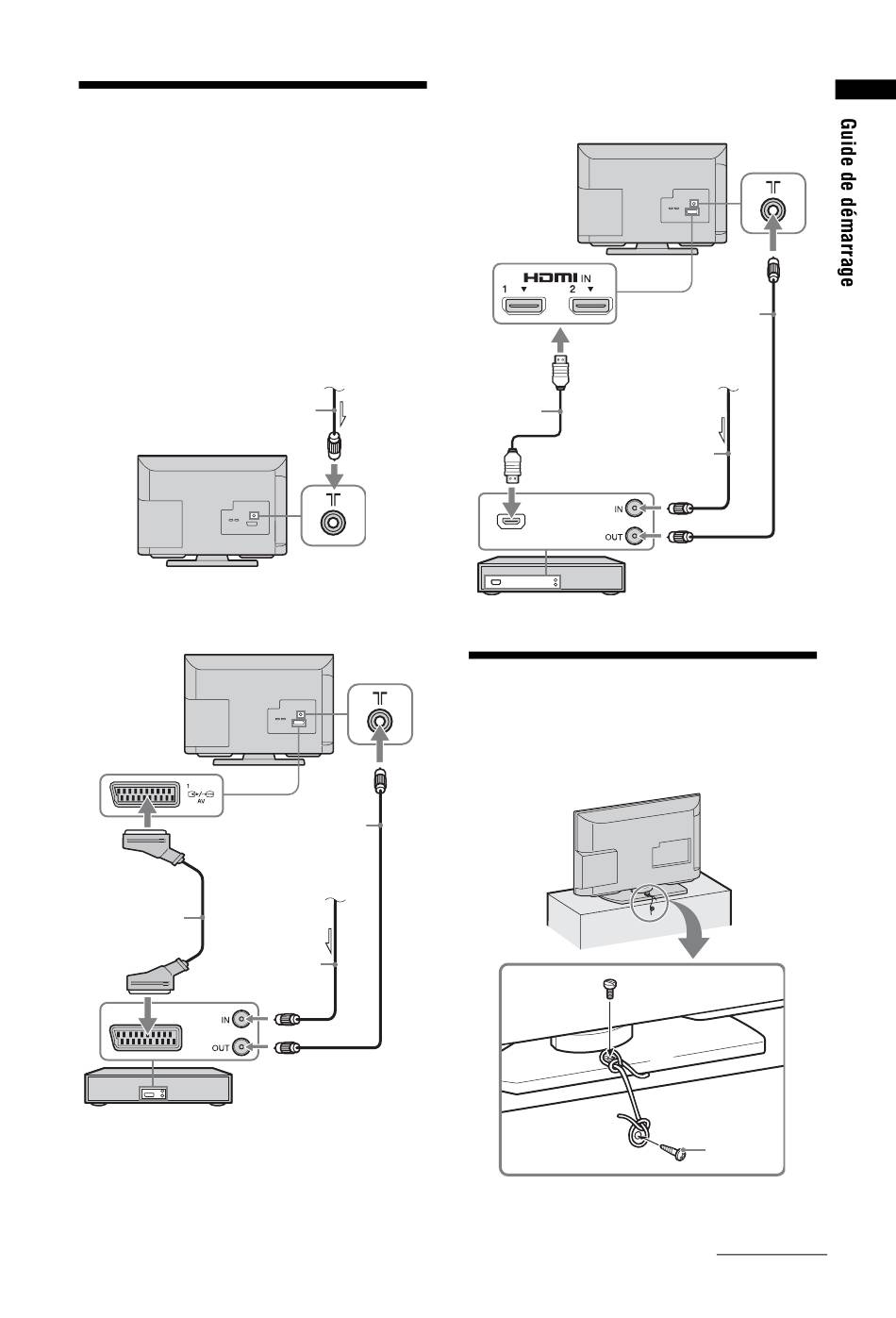 Guide de démarrage

HDMI IN
1
2

IN
OUT

1
AV

IN
OUT